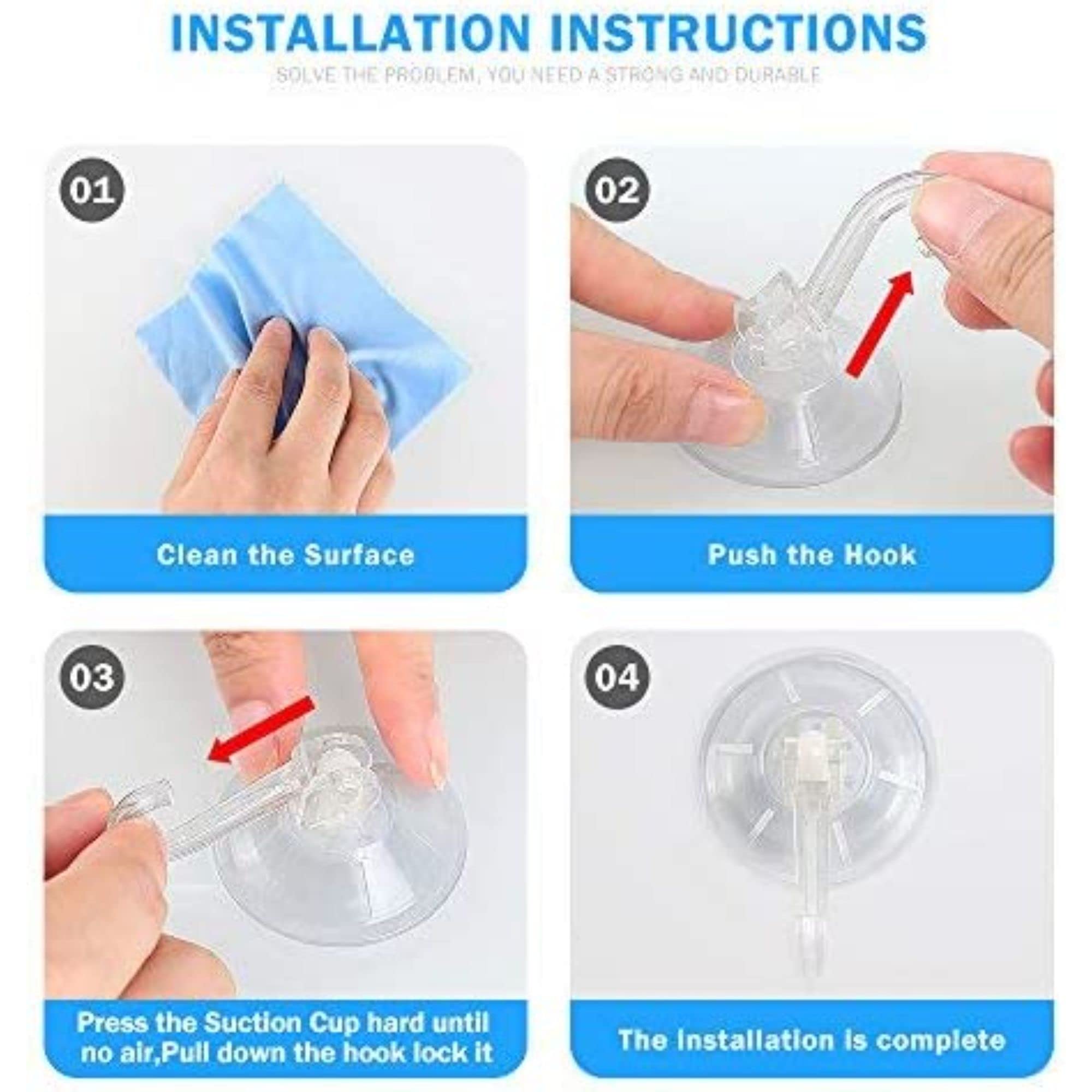 INSTALLATION INSTRUCTIONS

SOLVE THE PROBLEM, YOU NEED A STRONG AND DURABLE

01

Clean the Surface

02

Push the Hook

03

Press the Suction Cup hard until no air,Pull down the hook lock it

04

The installation is complete