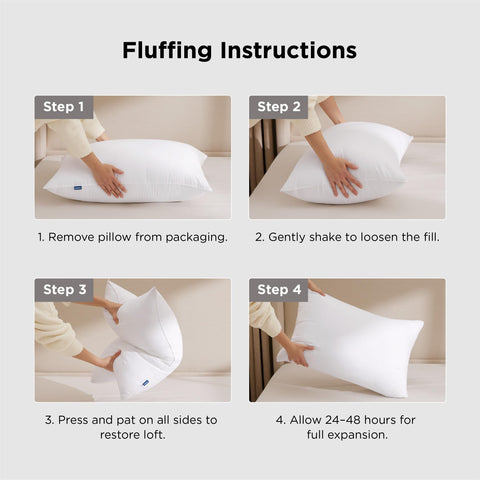 Fluffing Instructions

Step 1

1. Remove pillow from packaging.

Step 2

2. Gently shake to loosen the fill.

Step 3

3. Press and pat on all sides to restore loft.

Step 4

4. Allow 24–48 hours for full expansion.