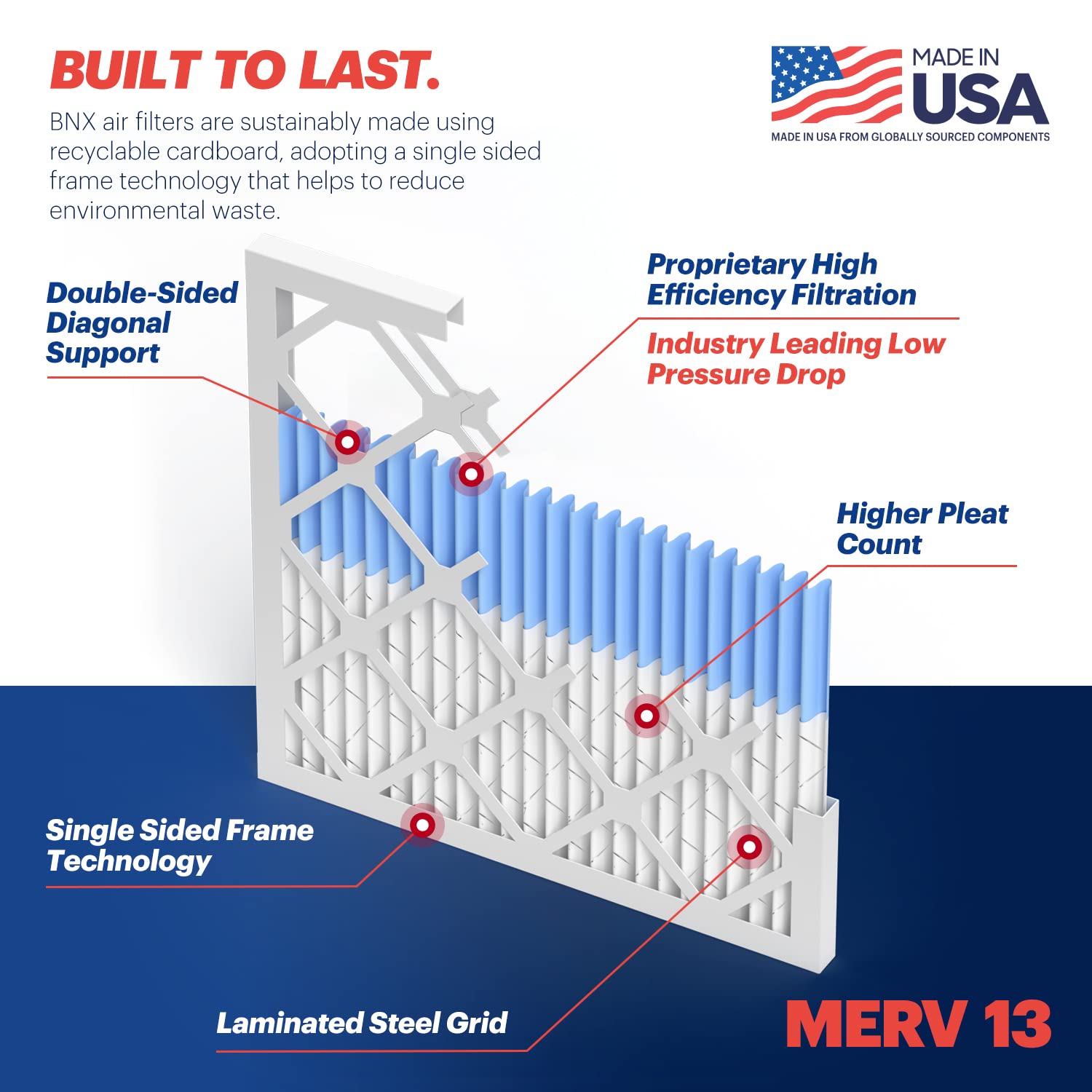 BUILT TO LAST.

BNX air filters are sustainably made using recyclable cardboard, adopting a single sided frame technology that helps to reduce environmental waste.

MADE IN USA

MADE IN USA FROM GLOBALLY SOURCED COMPONENTS

Double-Sided Diagonal Support

Proprietary High Efficiency Filtration

Industry Leading Low Pressure Drop

Higher Pleat Count

Single Sided Frame Technology

Laminated Steel Grid

MERV 13