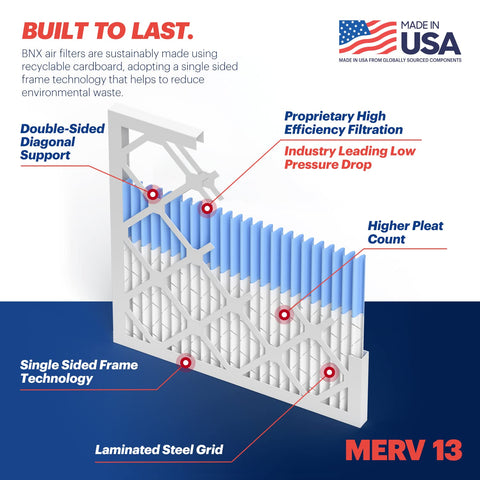 BUILT TO LAST.

BNX air filters are sustainably made using recyclable cardboard, adopting a single sided frame technology that helps to reduce environmental waste.

MADE IN USA
MADE IN USA FROM GLOBALLY SOURCED COMPONENTS

Double-Sided Diagonal Support

Proprietary High Efficiency Filtration

Industry Leading Low Pressure Drop

Higher Pleat Count

Single Sided Frame Technology

Laminated Steel Grid

MERV 13