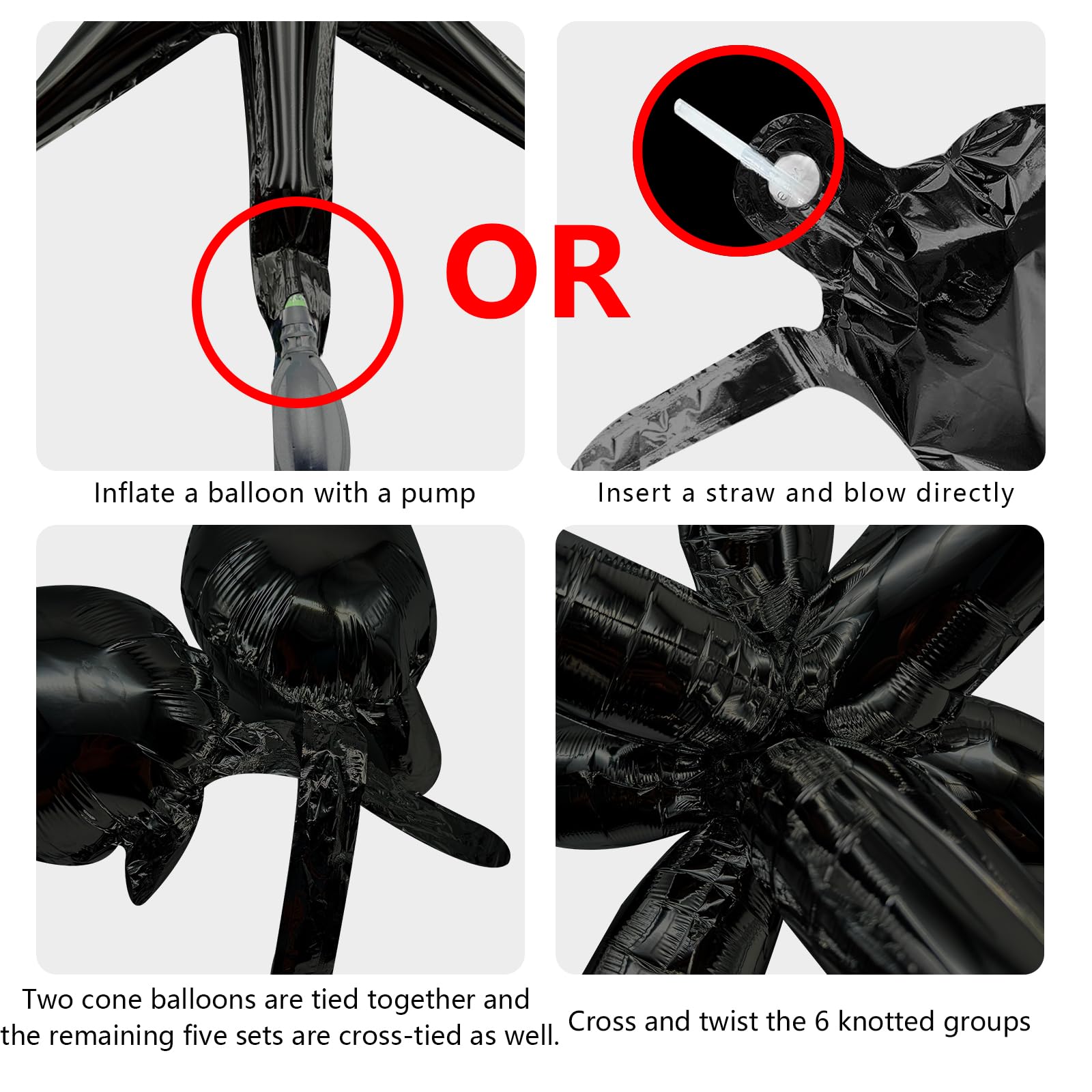 OR

Inflate a balloon with a pump

Insert a straw and blow directly

Two cone balloons are tied together and the remaining five sets are cross-tied as well.

Cross and twist the 6 knotted groups