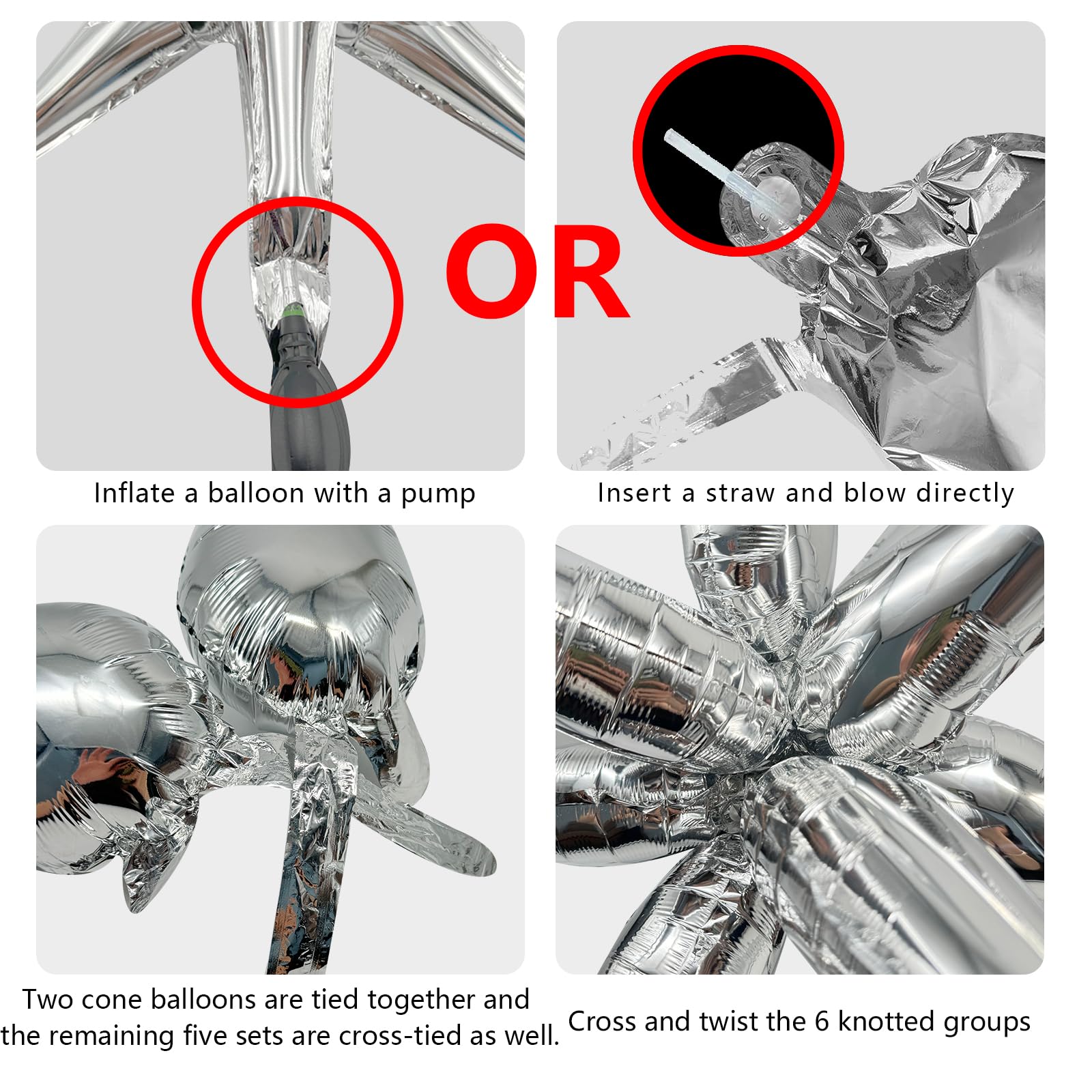 OR

Inflate a balloon with a pump

Insert a straw and blow directly

Two cone balloons are tied together and the remaining five sets are cross-tied as well.

Cross and twist the 6 knotted groups