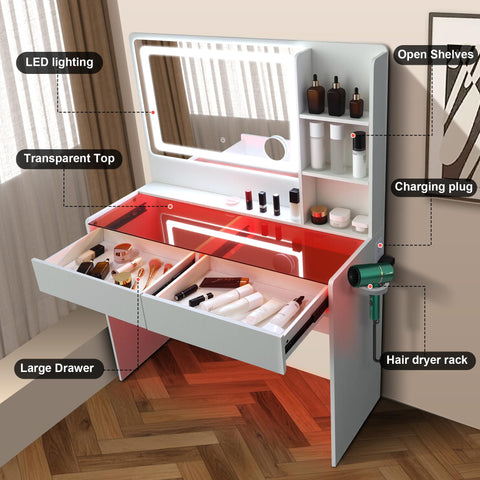 LED lighting

Open Shelves

Transparent Top

Charging plug

Large Drawer

Hair dryer rack