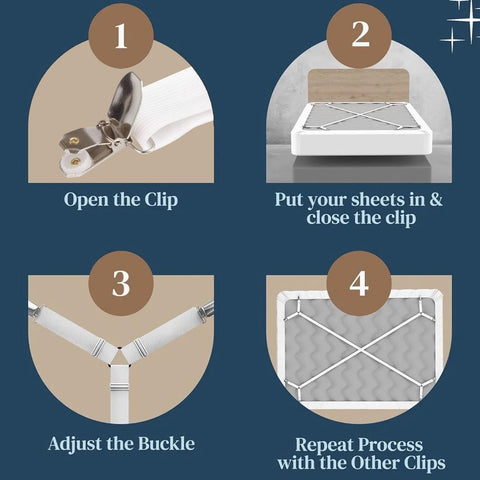 1

Open the Clip

2

Put your sheets in & close the clip

3

Adjust the Buckle

4

Repeat Process with the Other Clips