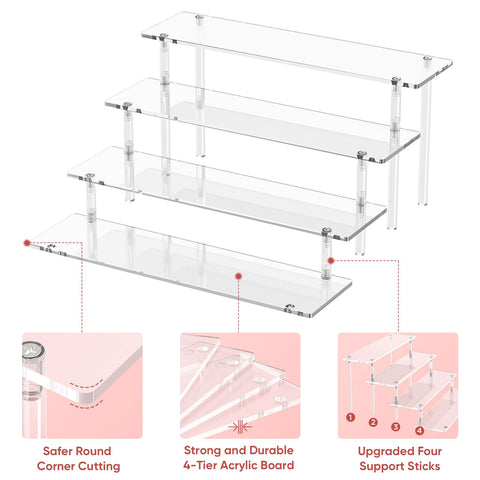 1
2
3
4

Safer Round Corner Cutting

Strong and Durable 4-Tier Acrylic Board

Upgraded Four Support Sticks