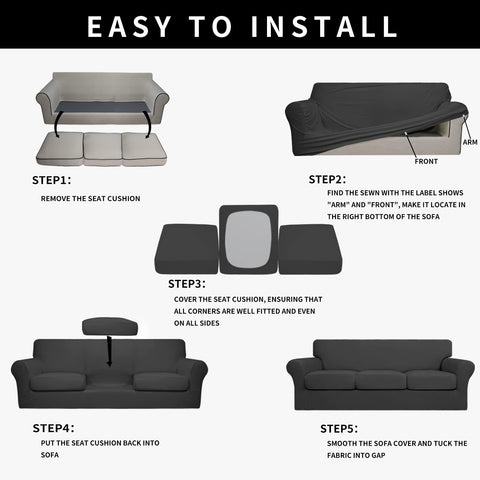 EASY TO INSTALL

STEP1:
REMOVE THE SEAT CUSHION

ARM
FRONT

STEP2:
FIND THE SEWN WITH THE LABEL SHOWS "ARM" AND "FRONT", MAKE IT LOCATE IN THE RIGHT BOTTOM OF THE SOFA

STEP3:
COVER THE SEAT CUSHION, ENSURING THAT ALL CORNERS ARE WELL FITTED AND EVEN ON ALL SIDES

STEP4:
PUT THE SEAT CUSHION BACK INTO SOFA

STEP5:
SMOOTH THE SOFA COVER AND TUCK THE FABRIC INTO GAP