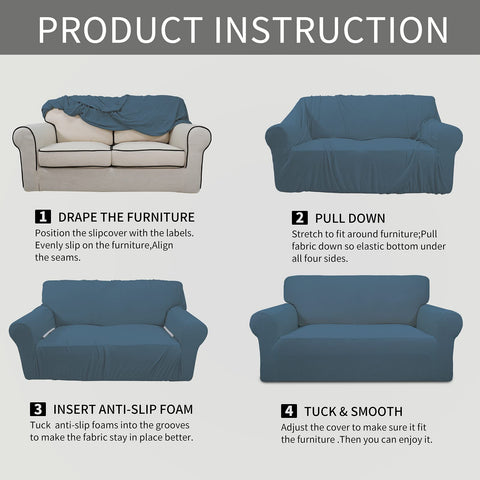 PRODUCT INSTRUCTION

1 DRAPE THE FURNITURE
Position the slipcover with the labels. Evenly slip on the furniture,Align the seams.

2 PULL DOWN
Stretch to fit around furniture;Pull fabric down so elastic bottom under all four sides.

3 INSERT ANTI-SLIP FOAM
Tuck anti-slip foams into the grooves to make the fabric stay in place better.

4 TUCK & SMOOTH
Adjust the cover to make sure it fit the furniture .Then you can enjoy it.