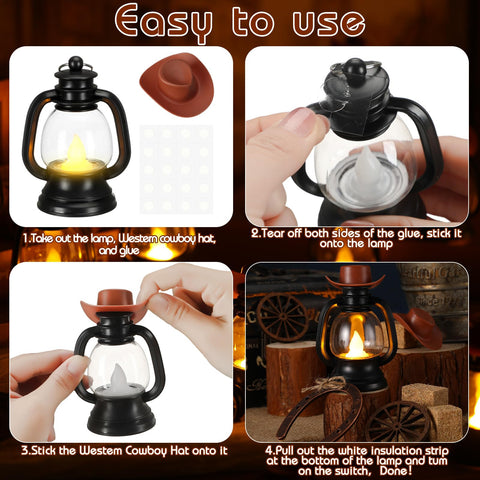 Easy to use

1.Take out the lamp, Western cowboy hat, and glue

2.Tear off both sides of the glue, stick it onto the lamp

3.Stick the Western Cowboy Hat onto it

4.Pull out the white insulation strip at the bottom of the lamp and turn on the switch, Done!