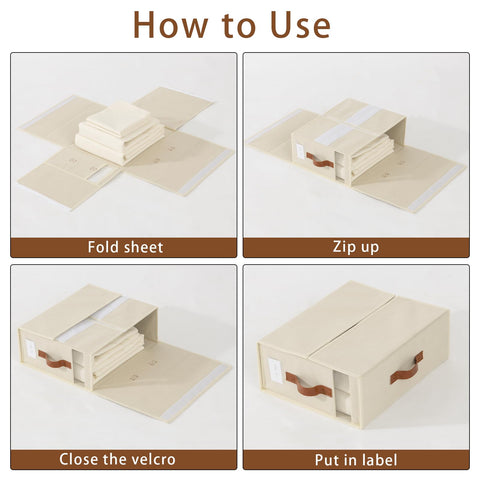 How to Use

Fold sheet

Zip up

Close the velcro

Put in label