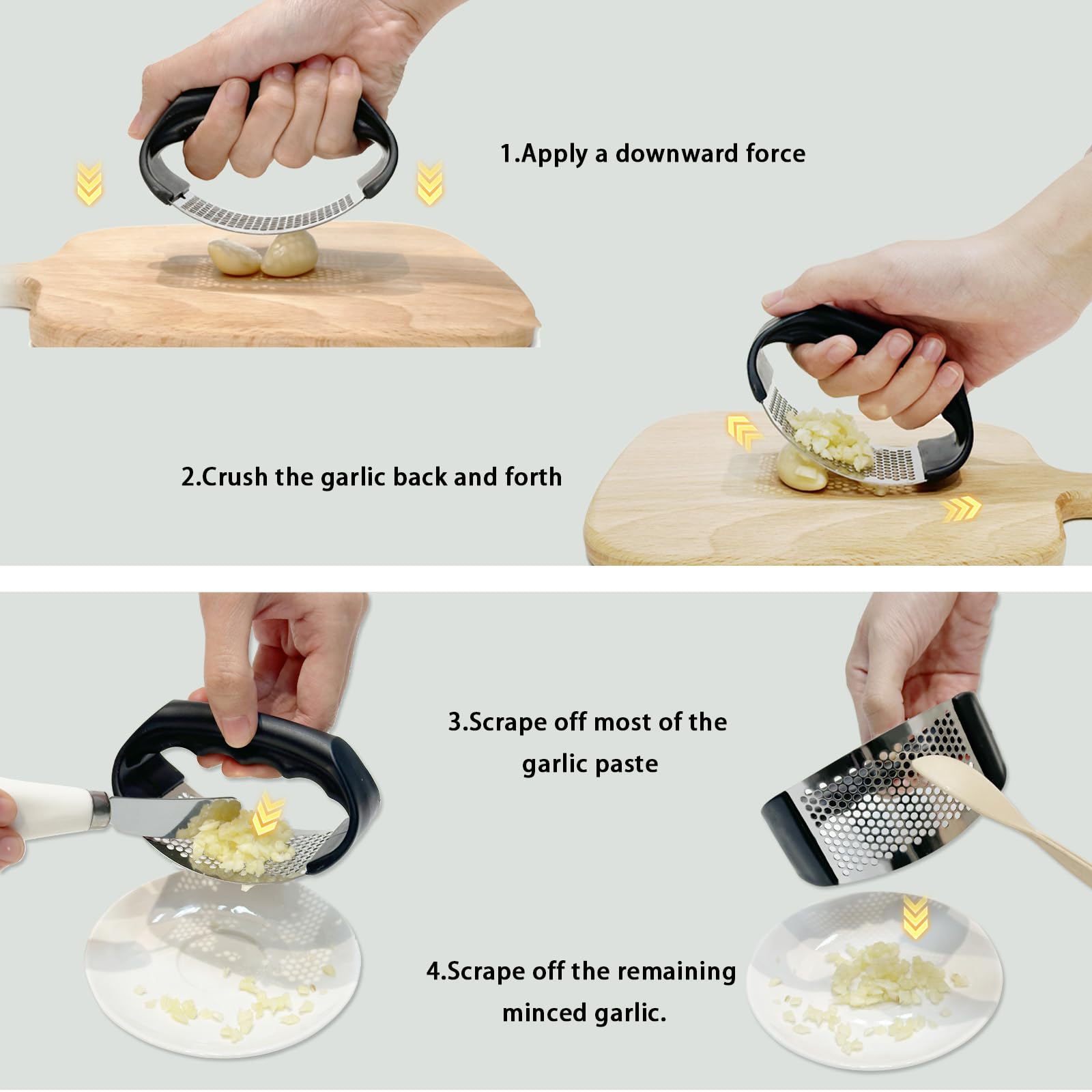 1.Apply a downward force

2.Crush the garlic back and forth

3.Scrape off most of the garlic paste

4.Scrape off the remaining minced garlic.