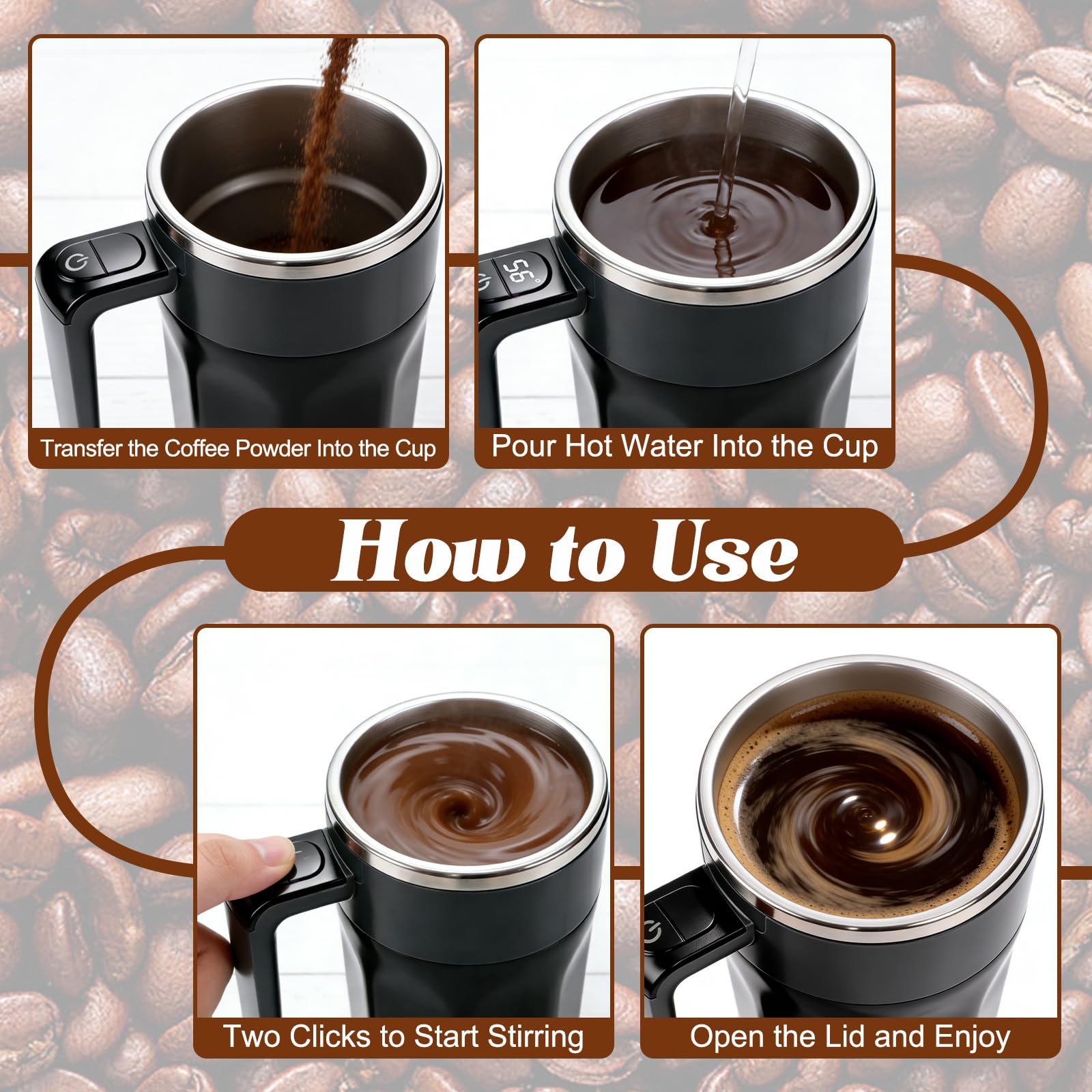 Transfer the Coffee Powder Into the Cup

56°

Pour Hot Water Into the Cup

How to Use

Two Clicks to Start Stirring

Open the Lid and Enjoy