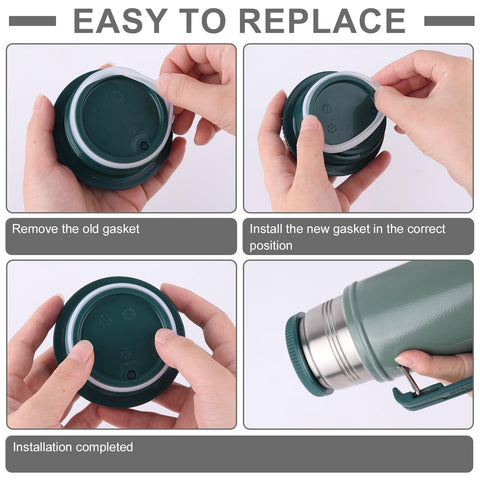 EASY TO REPLACE

Remove the old gasket

Install the new gasket in the correct position

Installation completed