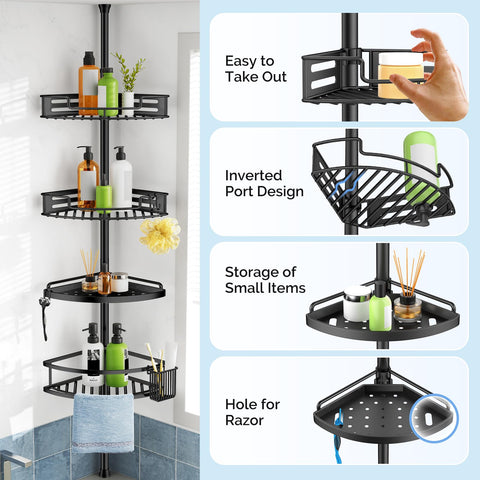 Easy to Take Out

Inverted Port Design

Storage of Small Items

Hole for Razor