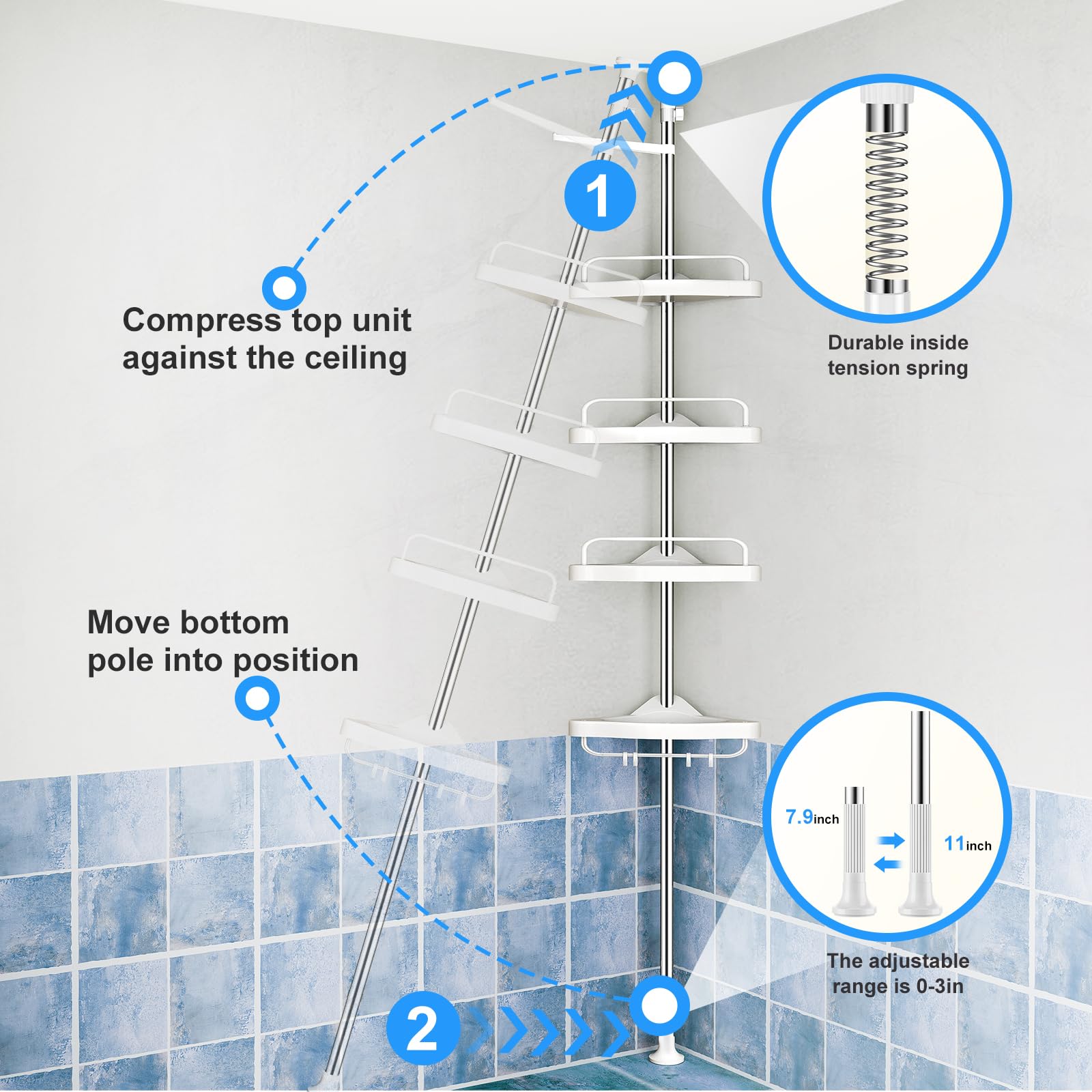 1

Compress top unit against the ceiling

Durable inside tension spring

Move bottom pole into position

7.9inch

11inch

The adjustable range is 0-3in

2