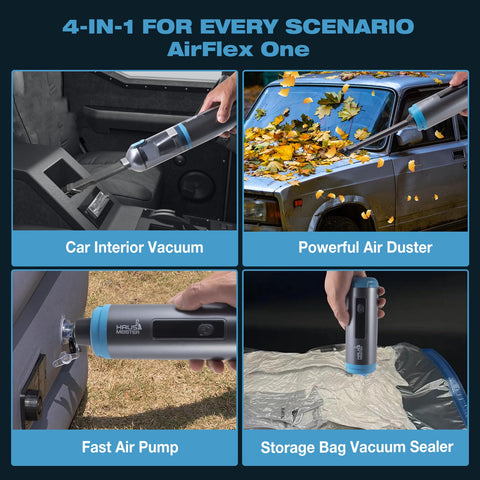 4-IN-1 FOR EVERY SCENARIO
AirFlex One

Car Interior Vacuum

Powerful Air Duster

HAUS MEISTER

Fast Air Pump

Storage Bag Vacuum Sealer