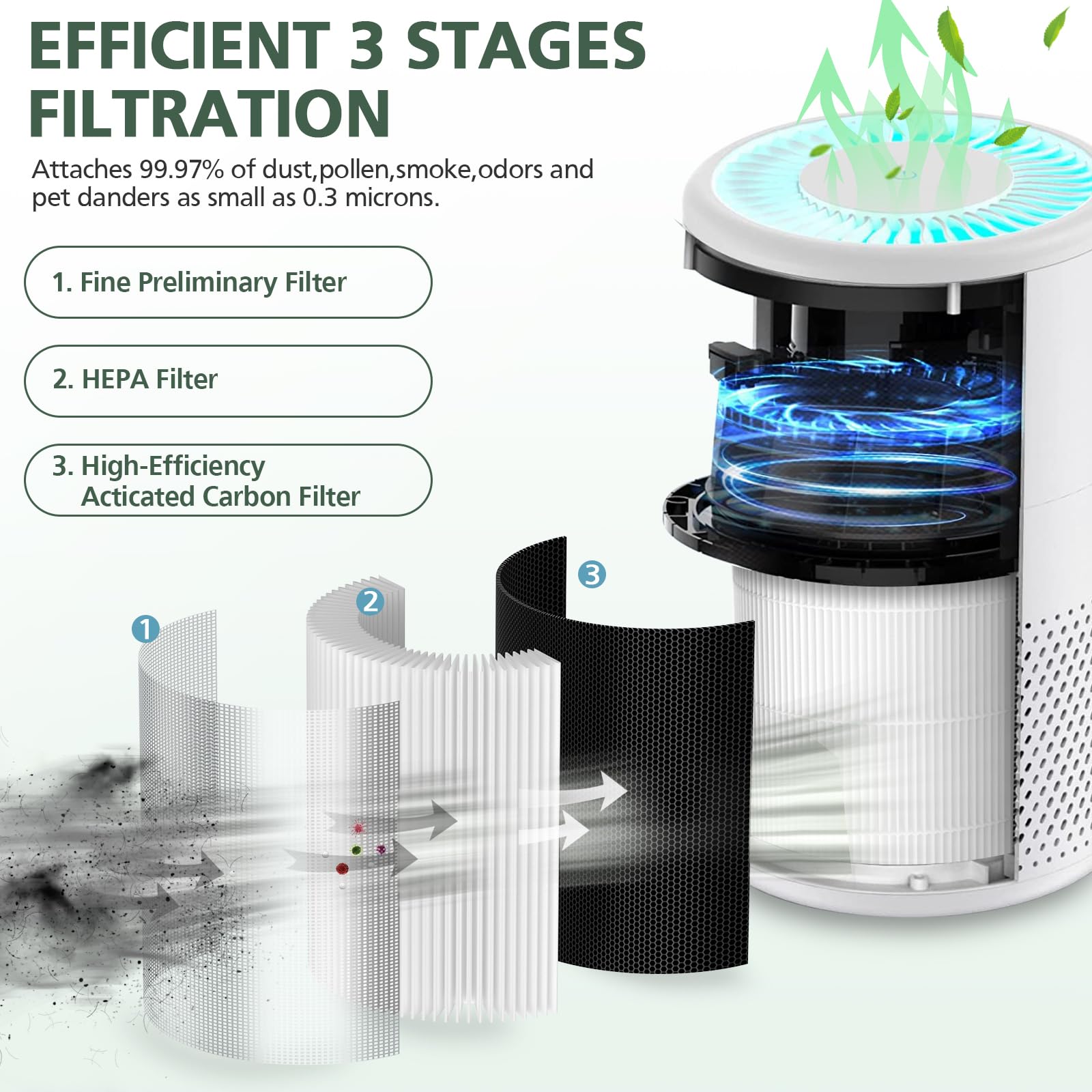 EFFICIENT 3 STAGES FILTRATION

Attaches 99.97% of dust,pollen,smoke,odors and pet danders as small as 0.3 microns.

1. Fine Preliminary Filter

2. HEPA Filter

3. High-Efficiency Acticated Carbon Filter

1

2

3