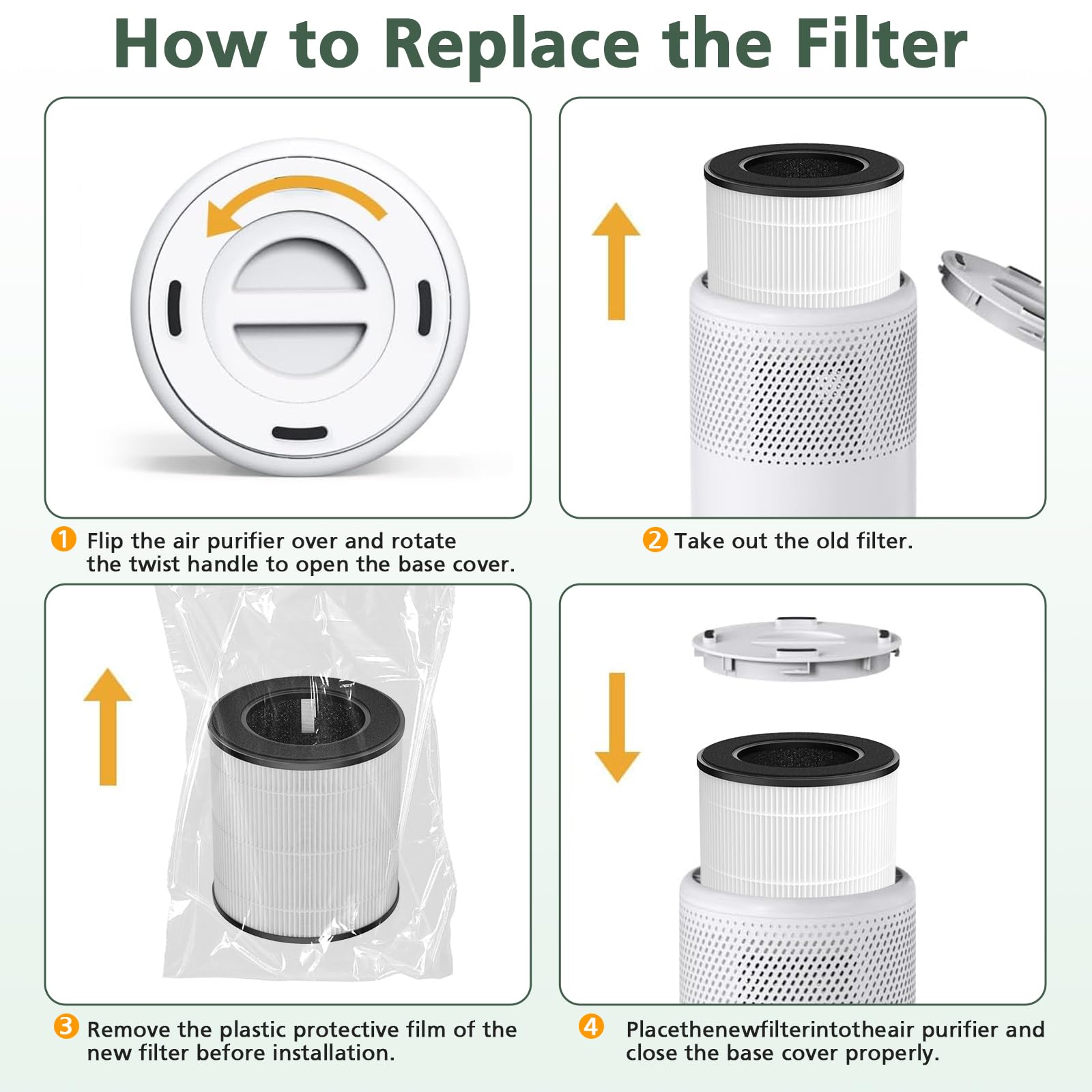 How to Replace the Filter

1 Flip the air purifier over and rotate the twist handle to open the base cover.

2 Take out the old filter.

3 Remove the plastic protective film of the new filter before installation.

4 Placethenewfilterintotheair purifier and close the base cover properly.