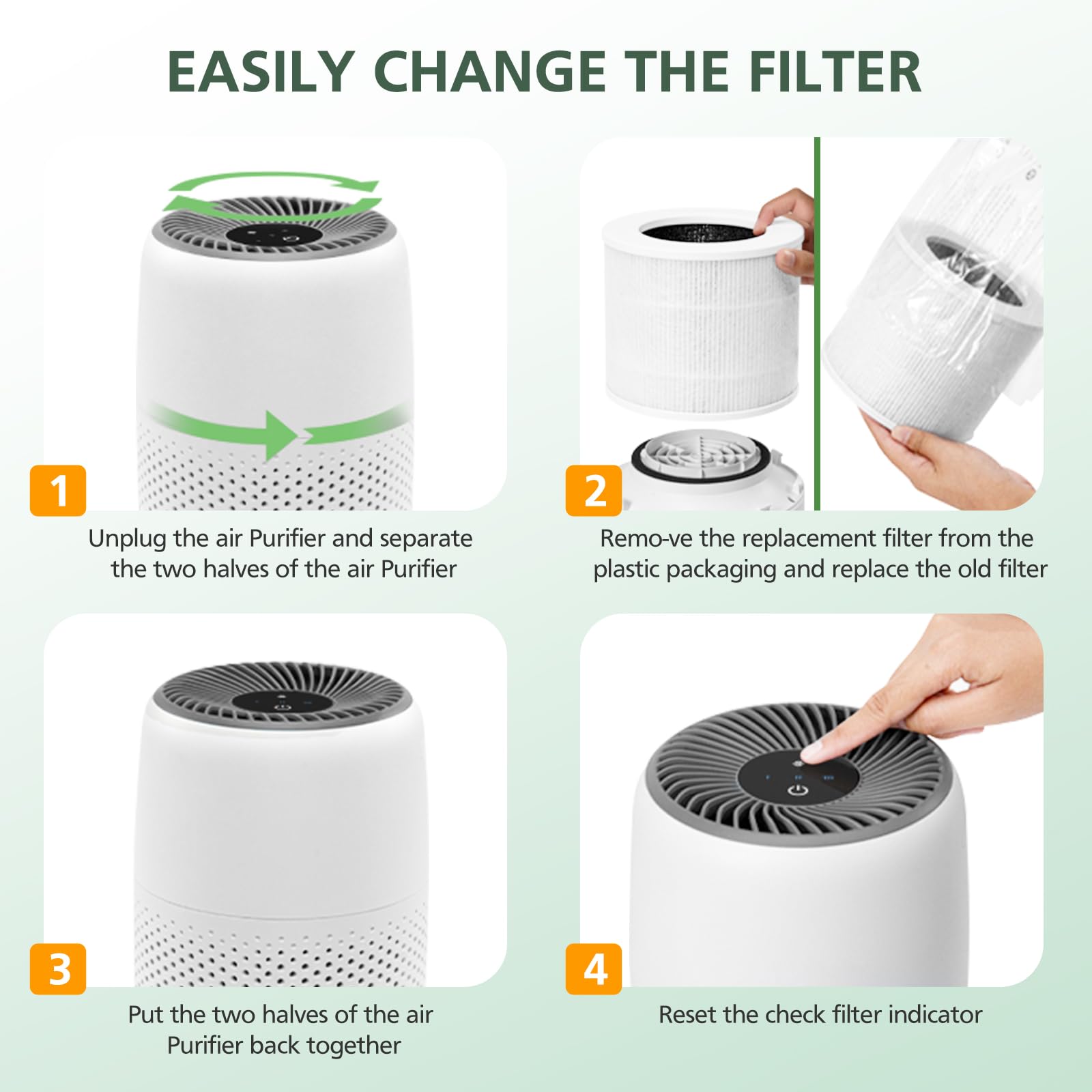 EASILY CHANGE THE FILTER

1

Unplug the air Purifier and separate the two halves of the air Purifier

2

Remo-ve the replacement filter from the plastic packaging and replace the old filter

3

Put the two halves of the air Purifier back together

4

Reset the check filter indicator