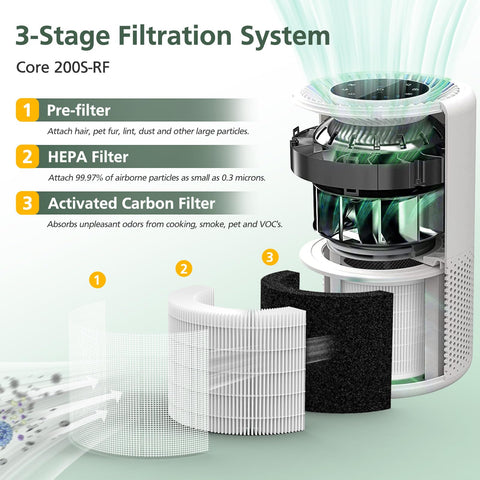 3-Stage Filtration System

Core 200S-RF

1 Pre-filter

Attach hair, pet fur, lint, dust and other large particles.

2 HEPA Filter

Attach 99.97% of airborne particles as small as 0.3 microns.

3 Activated Carbon Filter

Absorbs unpleasant odors from cooking, smoke, pet and VOC's.

1

2

3