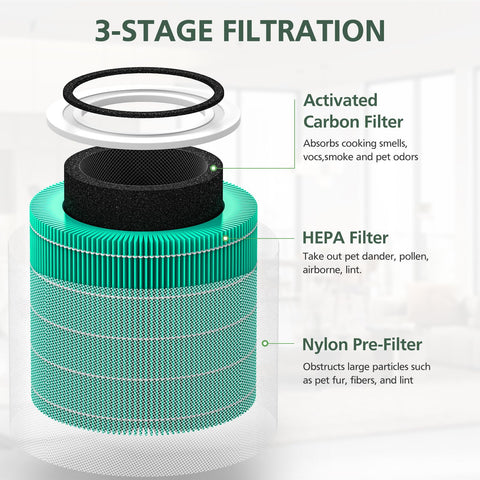 3-STAGE FILTRATION

Activated Carbon Filter

Absorbs cooking smells, vocs,smoke and pet odors

HEPA Filter

Take out pet dander, pollen, airborne, lint.

Nylon Pre-Filter

Obstructs large particles such as pet fur, fibers, and lint