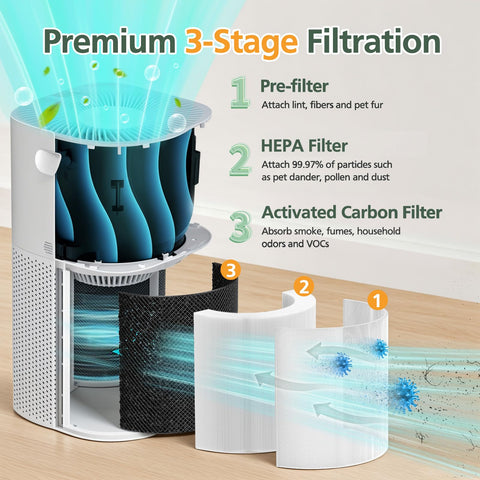 Premium 3-Stage Filtration

1 Pre-filter
Attach lint, fibers and pet fur

2 HEPA Filter
Attach 99.97% of partides such as pet dander, pollen and dust

3 Activated Carbon Filter
Absorb smoke, fumes, household odors and VOCs

3

2

1