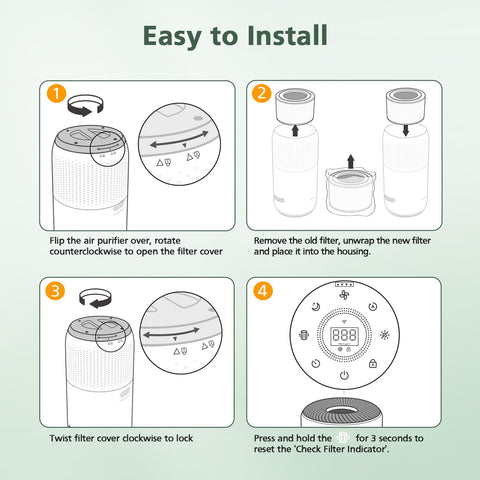 Easy to Install

1

Flip the air purifier over, rotate counterclockwise to open the filter cover

2

Remove the old filter, unwrap the new filter and place it into the housing.

3

Twist filter cover clockwise to lock

4

888

Press and hold the for 3 seconds to reset the 'Check Filter Indicator'.