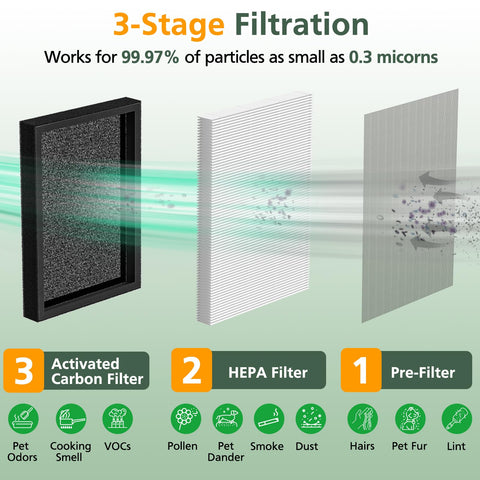 3-Stage Filtration

Works for 99.97% of particles as small as 0.3 micorns

3 Activated Carbon Filter

Pet Odors

Cooking Smell

VOCs

2 HEPA Filter

Pollen

Pet Dander

Smoke

Dust

1 Pre-Filter

Hairs

Pet Fur

Lint