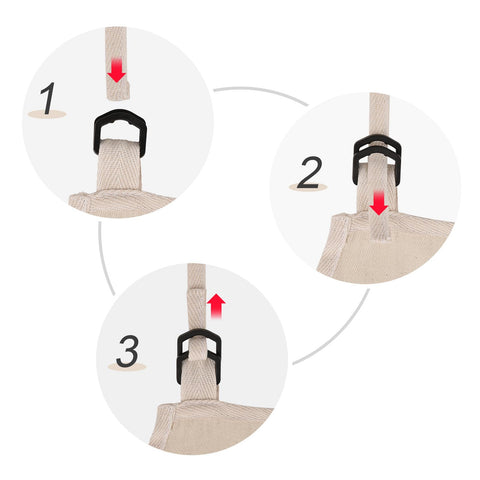 1

2

3