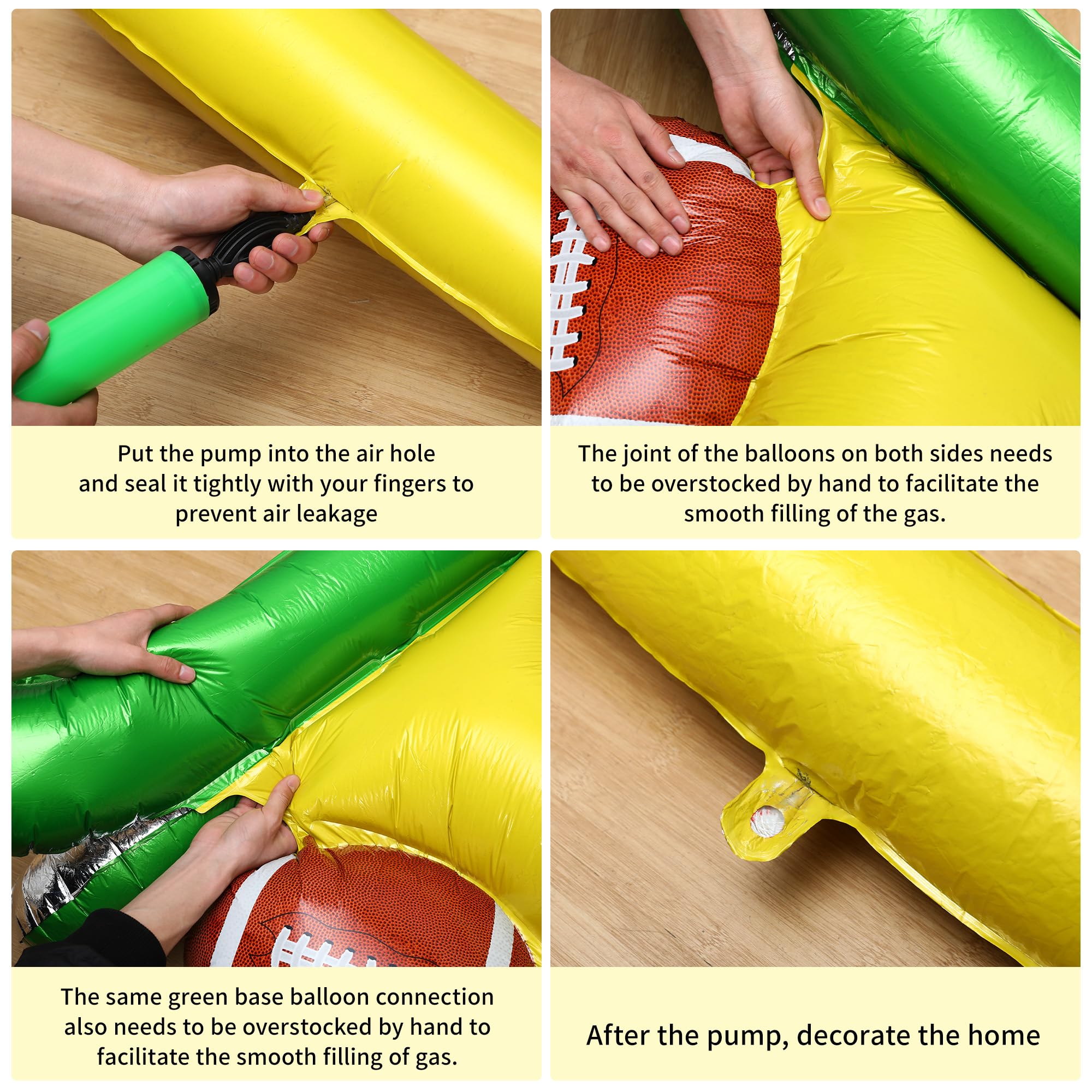 Put the pump into the air hole and seal it tightly with your fingers to prevent air leakage

The joint of the balloons on both sides needs to be overstocked by hand to facilitate the smooth filling of the gas.

The same green base balloon connection also needs to be overstocked by hand to facilitate the smooth filling of gas.

After the pump, decorate the home