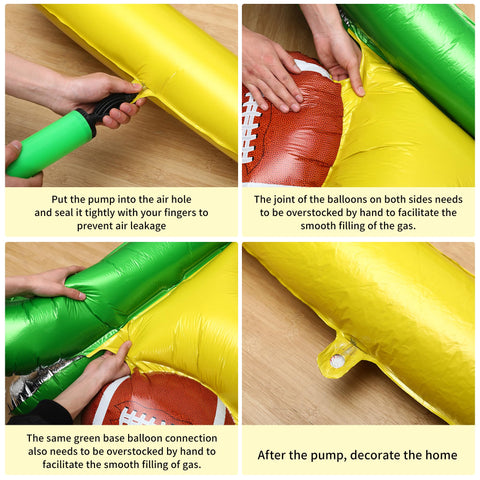 Put the pump into the air hole and seal it tightly with your fingers to prevent air leakage

The joint of the balloons on both sides needs to be overstocked by hand to facilitate the smooth filling of the gas.

The same green base balloon connection also needs to be overstocked by hand to facilitate the smooth filling of gas.

After the pump, decorate the home