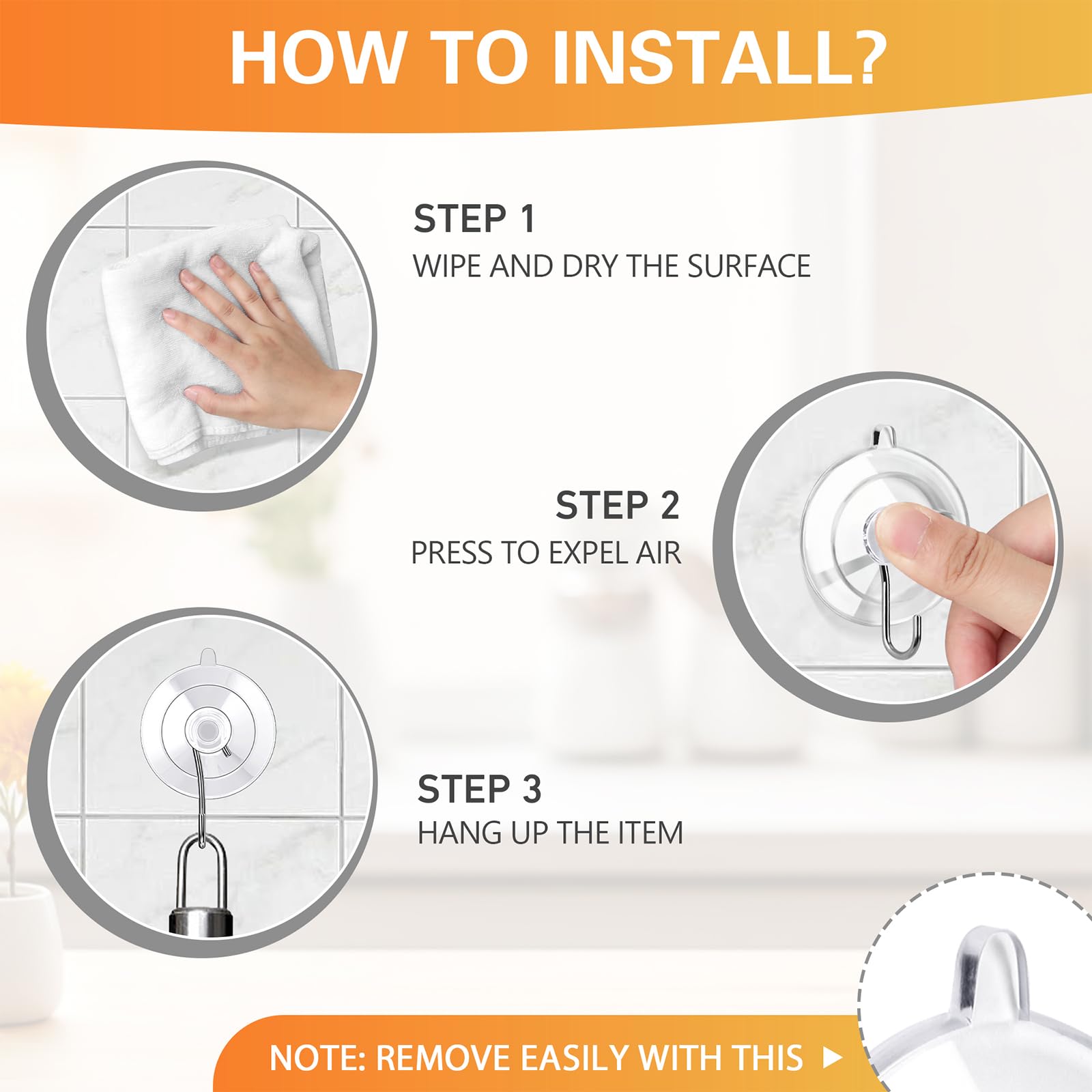 HOW TO INSTALL?

STEP 1
WIPE AND DRY THE SURFACE

STEP 2
PRESS TO EXPEL AIR

STEP 3
HANG UP THE ITEM

NOTE: REMOVE EASILY WITH THIS ▶