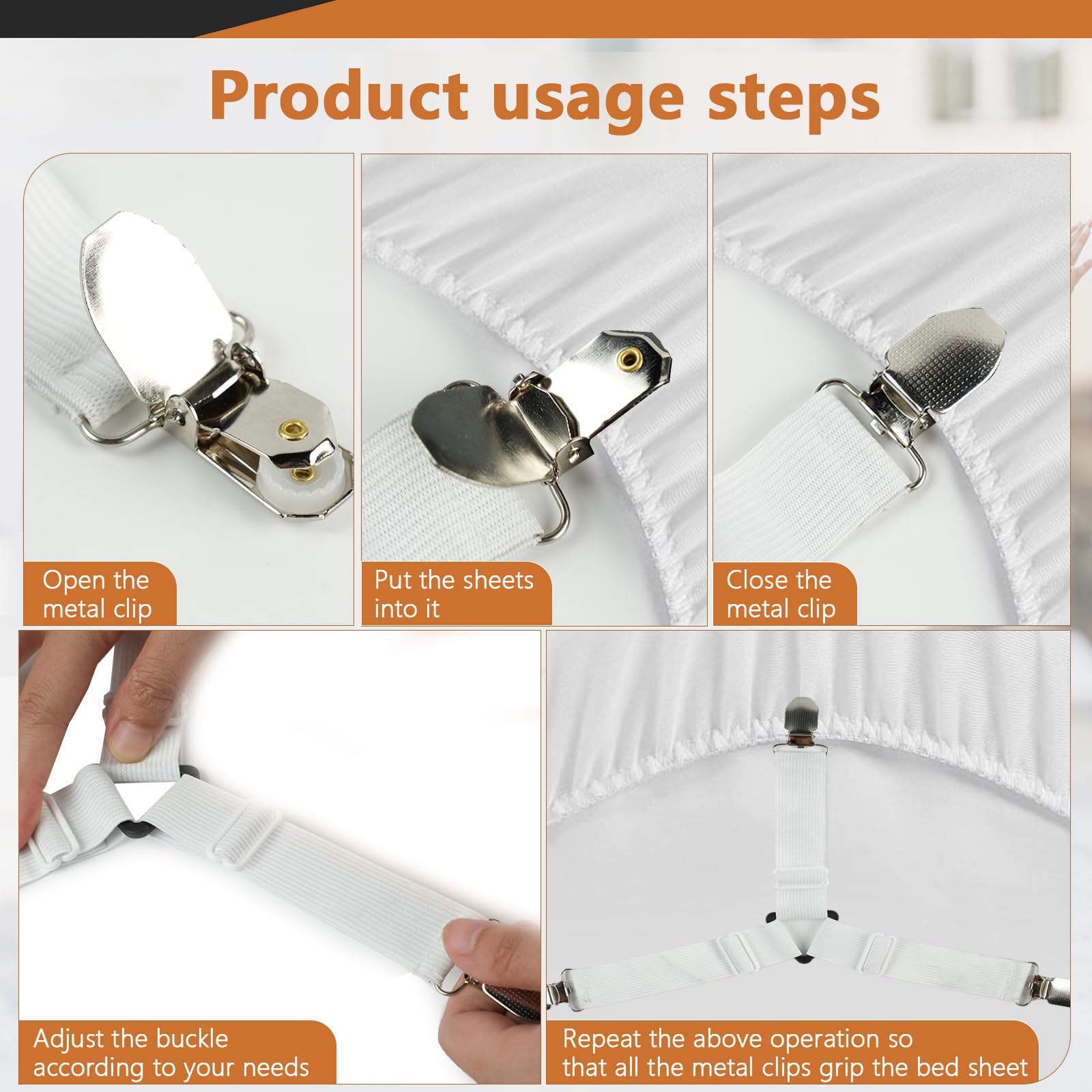 Product usage steps

Open the metal clip

Put the sheets into it

Close the metal clip

Adjust the buckle according to your needs

Repeat the above operation so that all the metal clips grip the bed sheet