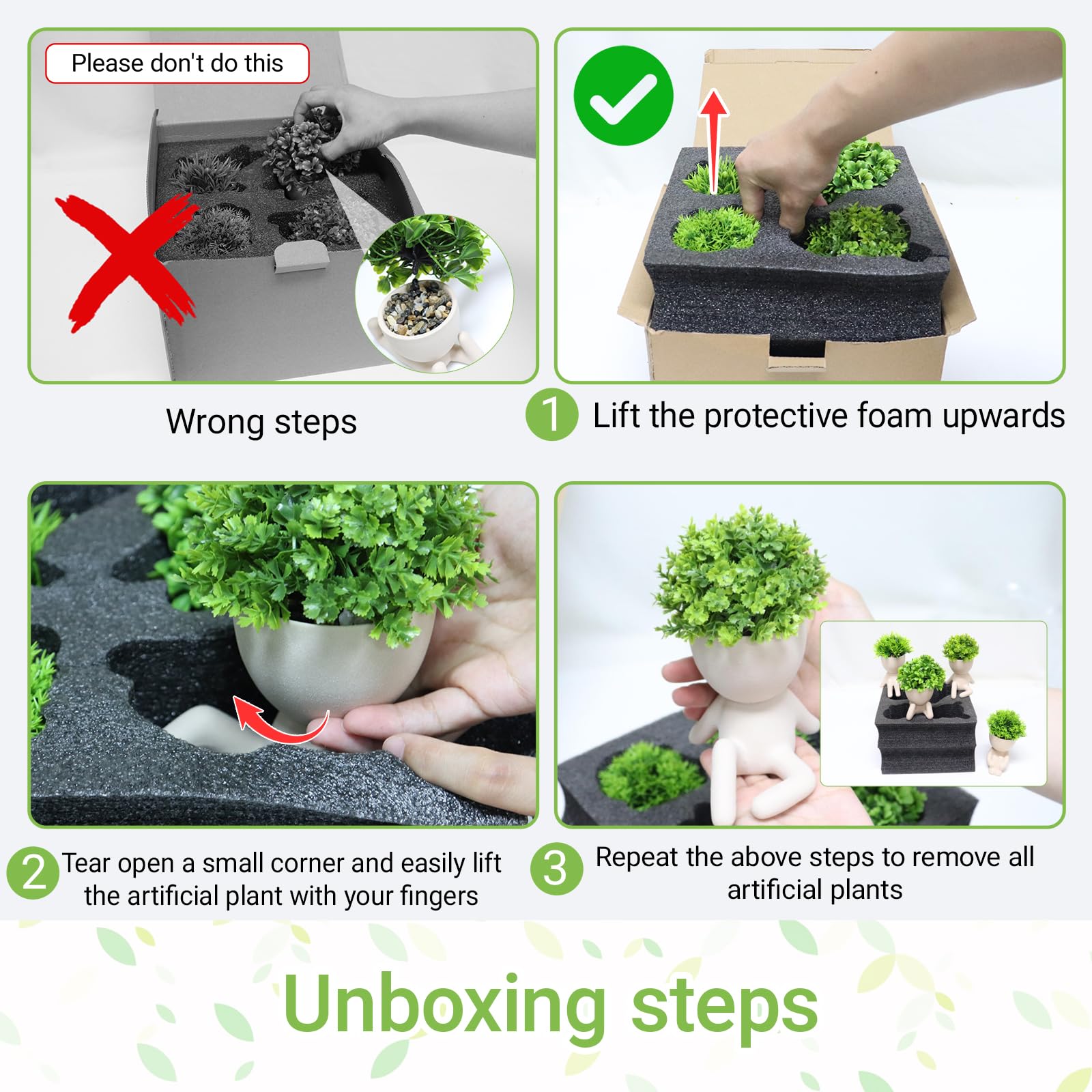 Please don't do this

Wrong steps

1 Lift the protective foam upwards

2 Tear open a small corner and easily lift the artificial plant with your fingers

3 Repeat the above steps to remove all artificial plants

Unboxing steps