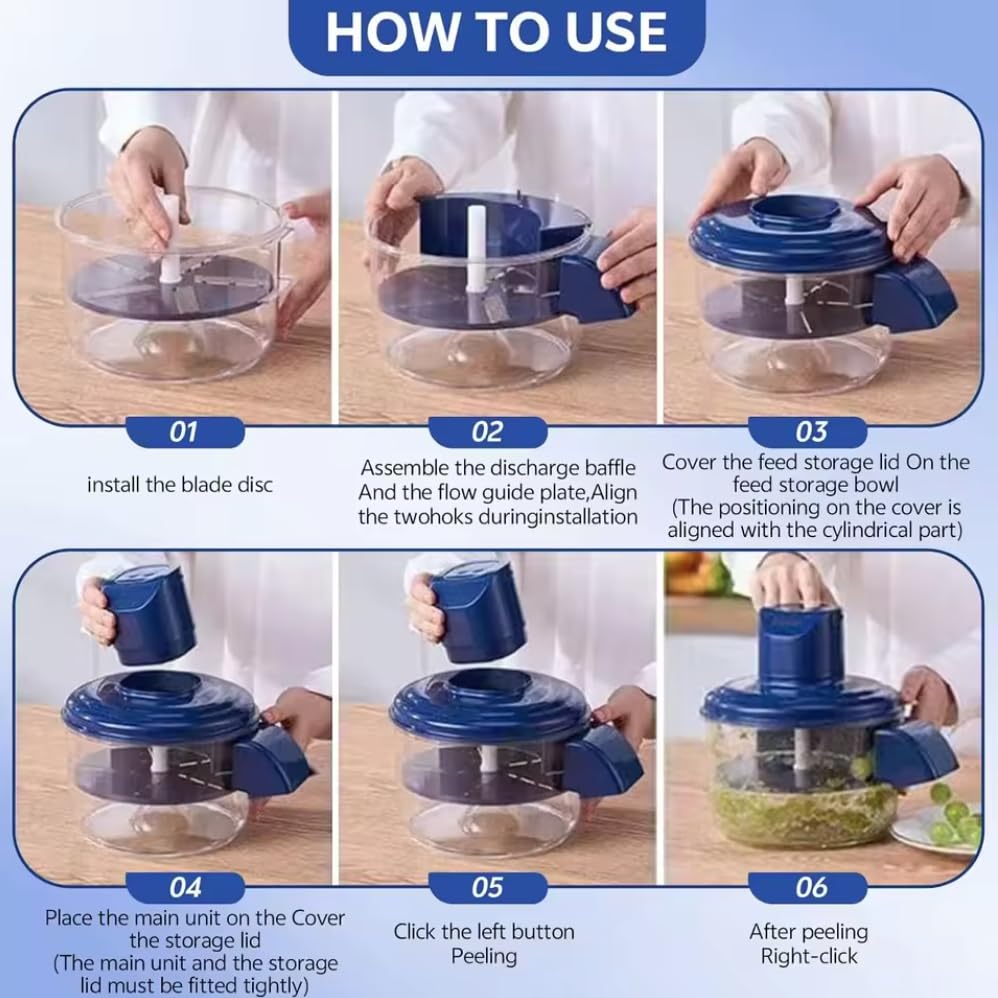 HOW TO USE

01

install the blade disc

02

Assemble the discharge baffle And the flow guide plate,Align the twohoks duringinstallation

03

Cover the feed storage lid On the feed storage bowl (The positioning on the cover is aligned with the cylindrical part)

04

Place the main unit on the Cover the storage lid (The main unit and the storage lid must be fitted tightly)

05

Click the left button Peeling

06

After peeling Right-click