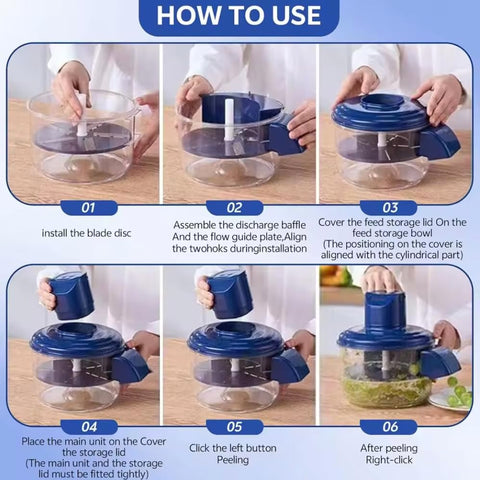 HOW TO USE

01

install the blade disc

02

Assemble the discharge baffle And the flow guide plate,Align the twohoks duringinstallation

03

Cover the feed storage lid On the feed storage bowl (The positioning on the cover is aligned with the cylindrical part)

04

Place the main unit on the Cover the storage lid (The main unit and the storage lid must be fitted tightly)

05

Click the left button Peeling

06

After peeling Right-click