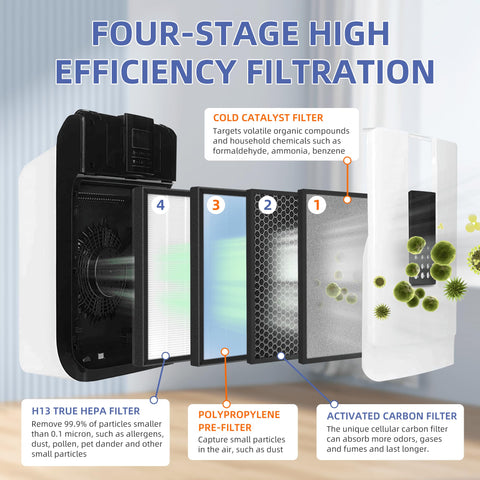 FOUR-STAGE HIGH EFFICIENCY FILTRATION

COLD CATALYST FILTER
Targets volatile organic compounds and household chemicals such as formaldehyde, ammonia, benzene

4

3

2

1

H13 TRUE HEPA FILTER
Remove 99.9% of particles smaller than 0.1 micron, such as allergens, dust, pollen, pet dander and other small particles

POLYPROPYLENE PRE-FILTER
Capture small particles in the air, such as dust

ACTIVATED CARBON FILTER
The unique cellular carbon filter can absorb more odors, gases and fumes and last longer.