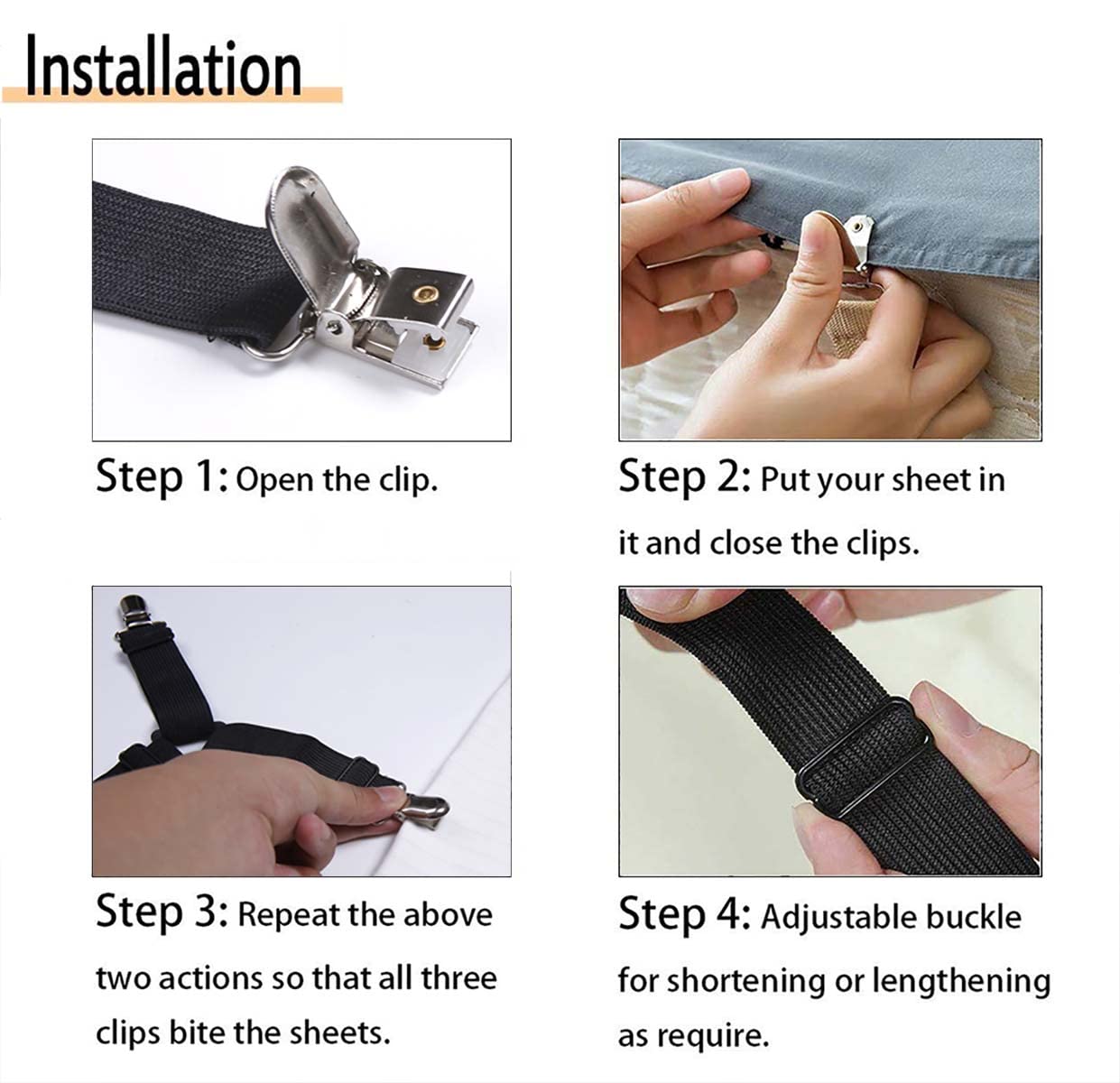 Installation

Step 1: Open the clip.

Step 2: Put your sheet in it and close the clips.

Step 3: Repeat the above two actions so that all three clips bite the sheets.

Step 4: Adjustable buckle for shortening or lengthening as require.