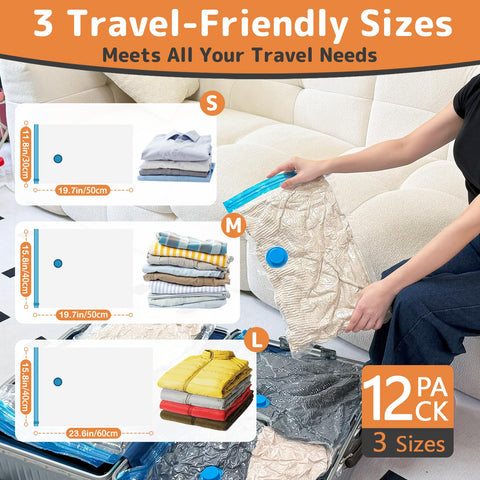 3 Travel-Friendly Sizes
Meets All Your Travel Needs

S
11.8in/30cm
19.7in/50cm

M
15.8in/40cm
19.7in/50cm

L
15.8in/40cm
23.6in/60cm

12 PACK
3 Sizes