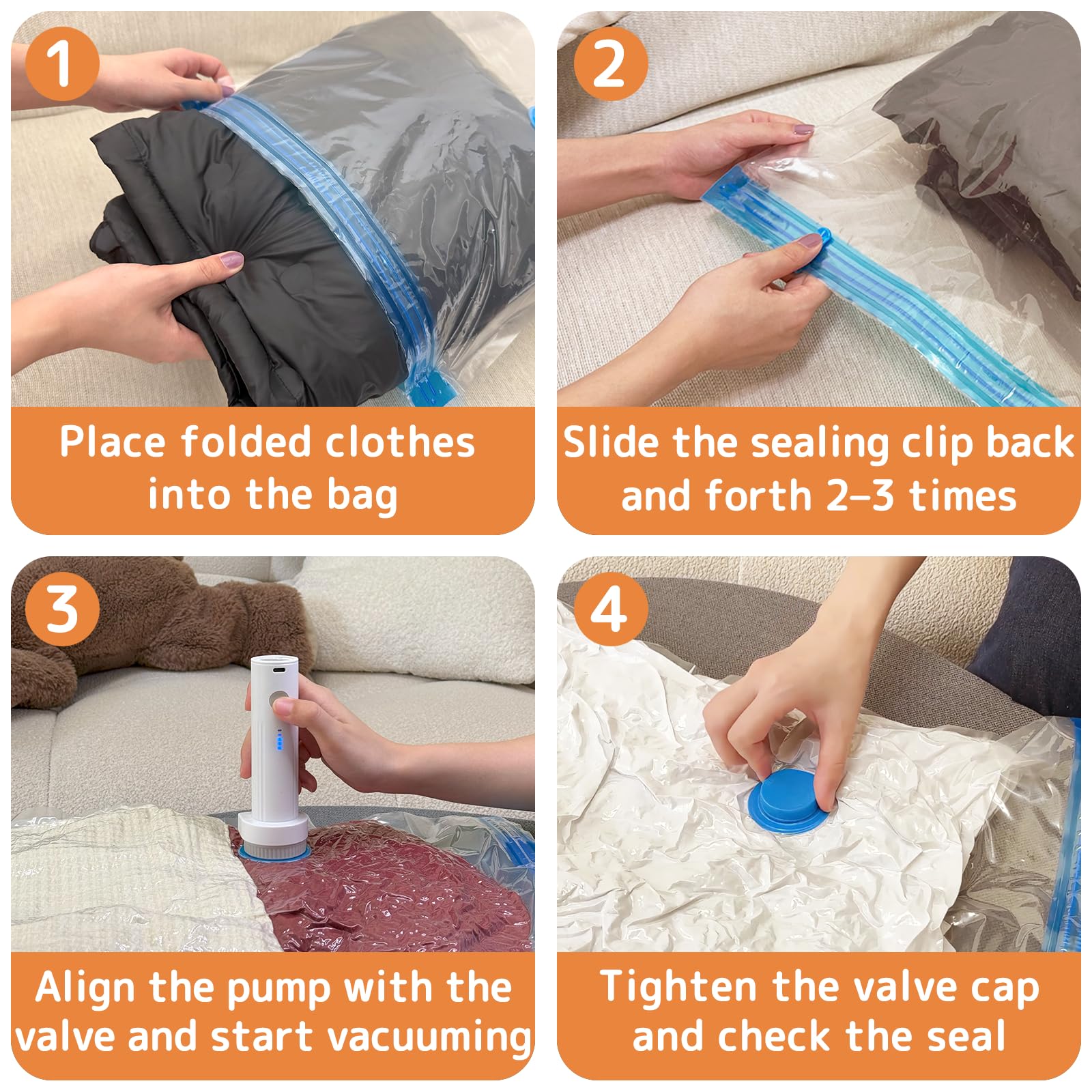 1

Place folded clothes into the bag

2

Slide the sealing clip back and forth 2–3 times

3

Align the pump with the valve and start vacuuming

4

Tighten the valve cap and check the seal