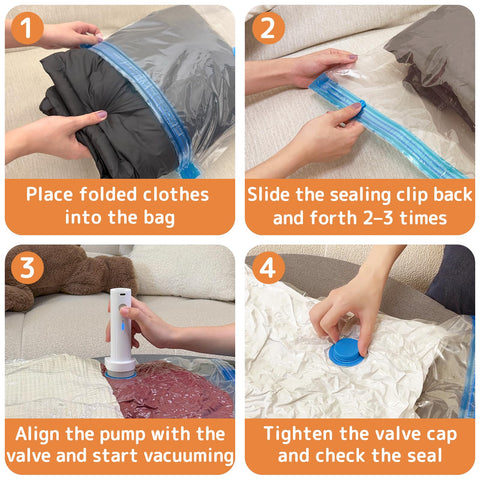 1
Place folded clothes into the bag

2
Slide the sealing clip back and forth 2–3 times

3
Align the pump with the valve and start vacuuming

4
Tighten the valve cap and check the seal