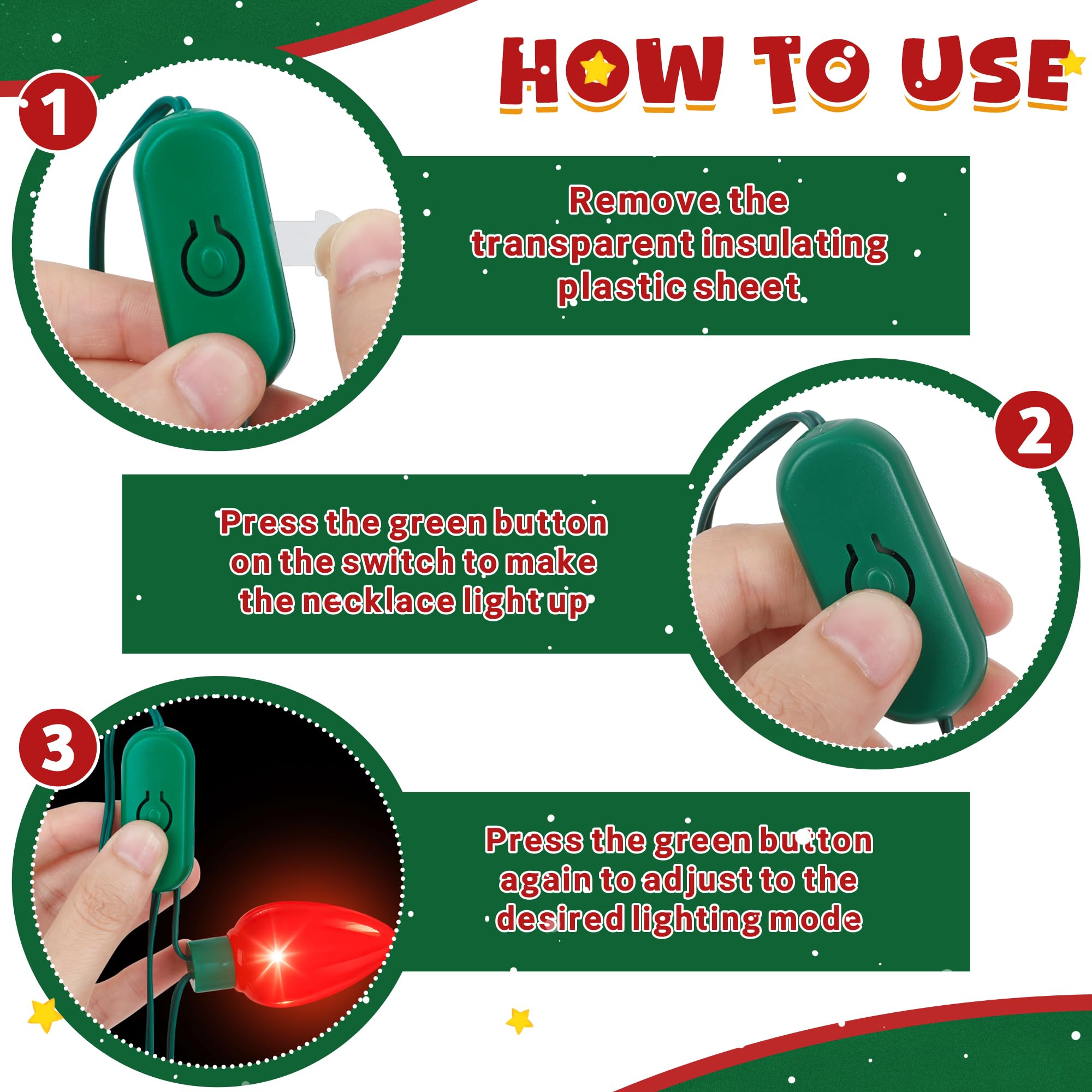 HOW TO USE

1

Remove the transparent insulating plastic sheet

2

Press the green button on the switch to make the necklace light up

3

Press the green button again to adjust to the desired lighting mode