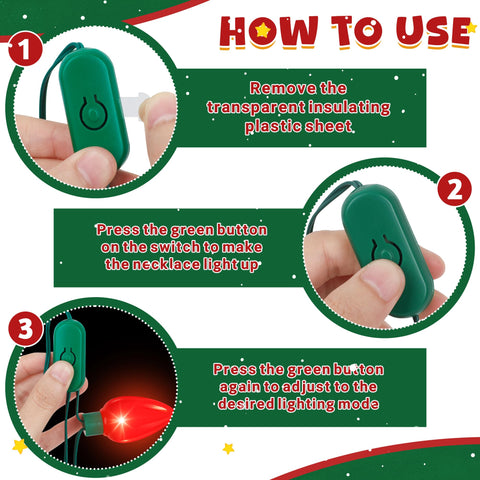 HOW TO USE

1

Remove the transparent insulating plastic sheet

2

Press the green button on the switch to make the necklace light up

3

Press the green button again to adjust to the desired lighting mode