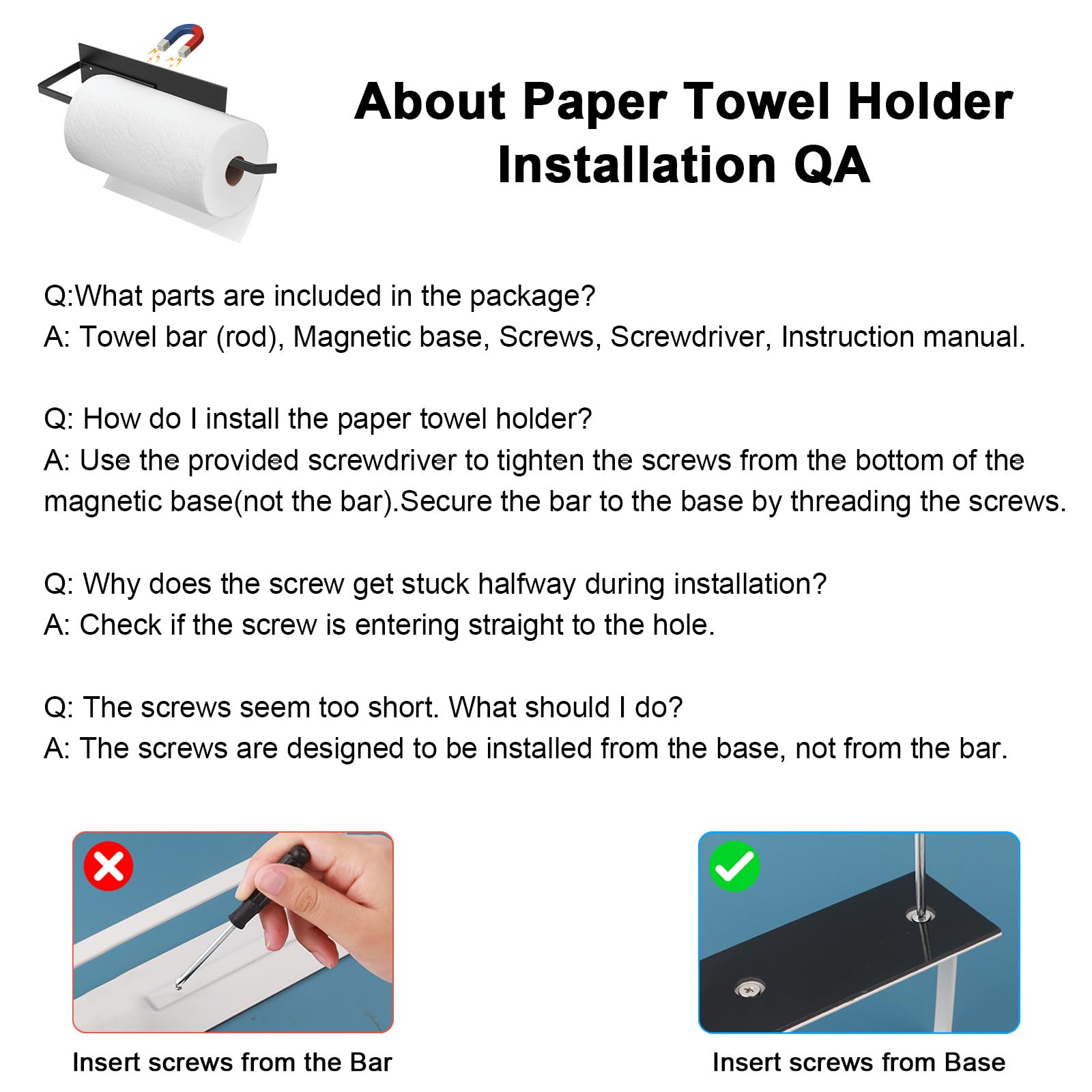 About Paper Towel Holder Installation QA

Q:What parts are included in the package?
A: Towel bar (rod), Magnetic base, Screws, Screwdriver, Instruction manual.

Q: How do I install the paper towel holder?
A: Use the provided screwdriver to tighten the screws from the bottom of the magnetic base(not the bar).Secure the bar to the base by threading the screws.

Q: Why does the screw get stuck halfway during installation?
A: Check if the screw is entering straight to the hole.

Q: The screws seem too short. What should I do?
A: The screws are designed to be installed from the base, not from the bar.

Insert screws from the Bar

Insert screws from Base