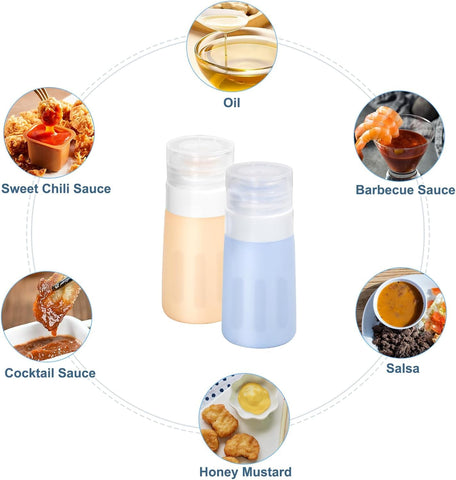 Oil

Sweet Chili Sauce

Barbecue Sauce

Cocktail Sauce

Salsa

Honey Mustard