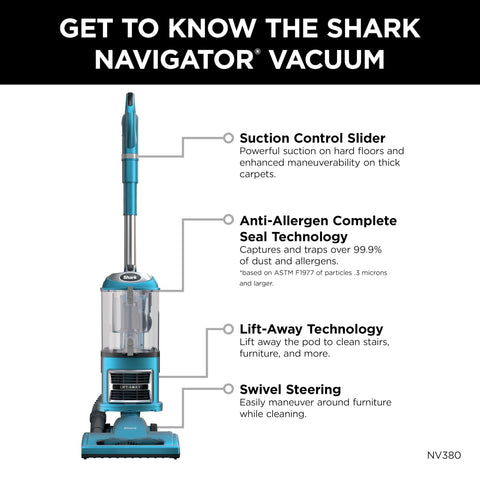 GET TO KNOW THE SHARK NAVIGATOR® VACUUM

Shark

Suction Control Slider
Powerful suction on hard floors and enhanced maneuverability on thick carpets.

Anti-Allergen Complete Seal Technology
Captures and traps over 99.9% of dust and allergens.
*based on ASTM F1977 of particles .3 microns and larger.

Lift-Away Technology
Lift away the pod to clean stairs, furniture, and more.

Swivel Steering
Easily maneuver around furniture while cleaning.

NV380