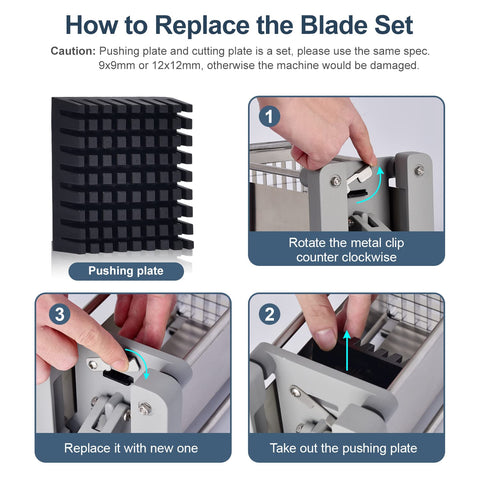 How to Replace the Blade Set

Caution: Pushing plate and cutting plate is a set, please use the same spec. 9x9mm or 12x12mm, otherwise the machine would be damaged.

Pushing plate

1

Rotate the metal clip counter clockwise

3

Replace it with new one

2

Take out the pushing plate