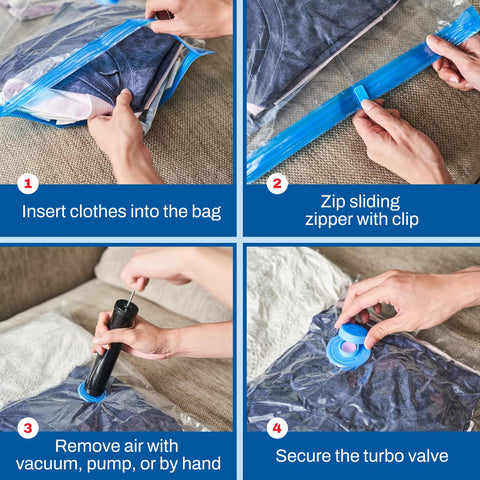 1
Insert clothes into the bag

2
Zip sliding zipper with clip

3
Remove air with vacuum, pump, or by hand

4
Secure the turbo valve