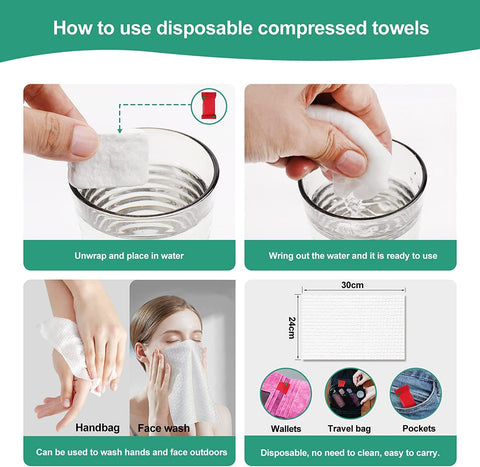 How to use disposable compressed towels

Unwrap and place in water

Wring out the water and it is ready to use

Handbag

Face wash

Can be used to wash hands and face outdoors

30cm

24cm

Wallets

Travel bag

Pockets

Disposable, no need to clean, easy to carry.