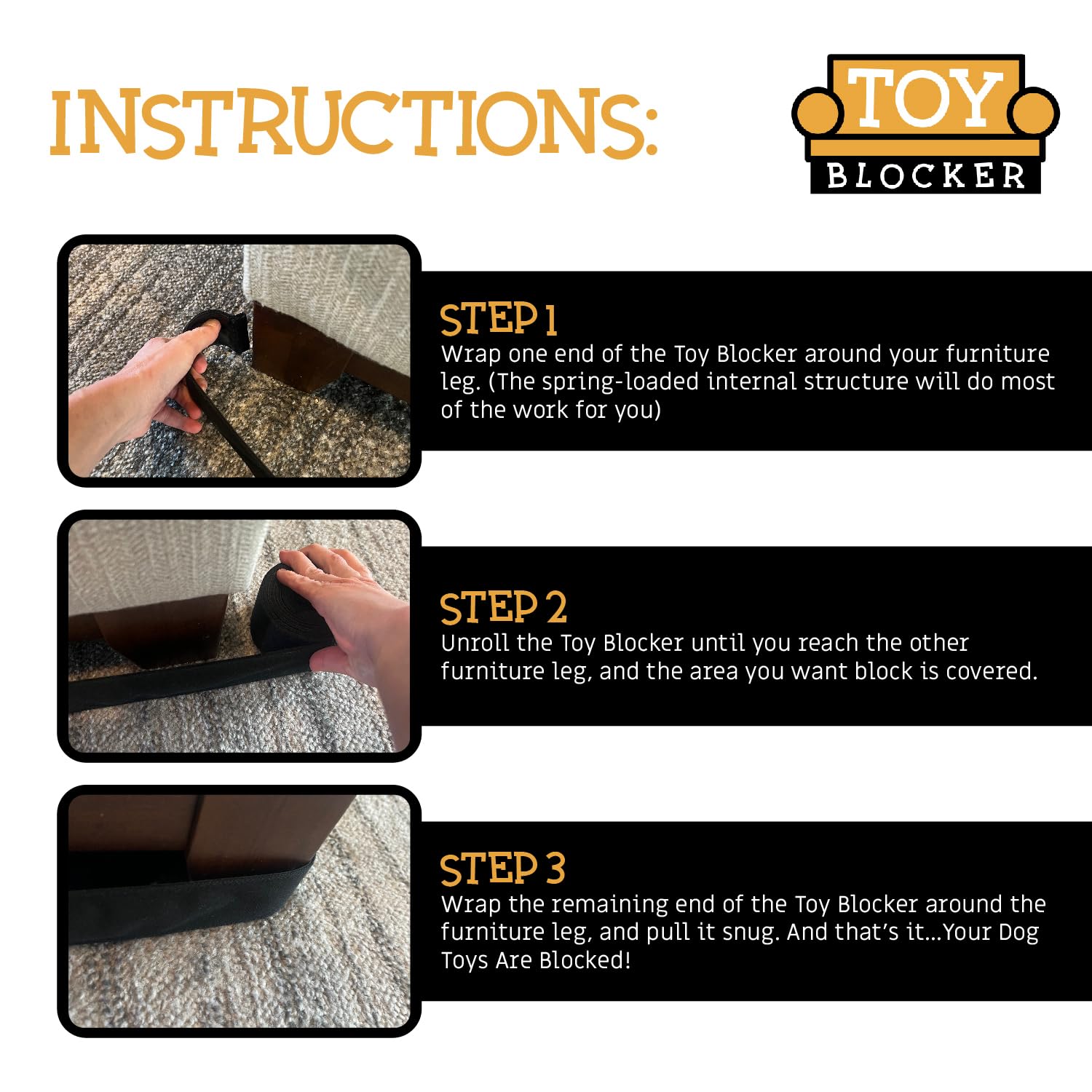 INSTRUCTIONS:

TOY BLOCKER

STEP 1
Wrap one end of the Toy Blocker around your furniture leg. (The spring-loaded internal structure will do most of the work for you)

STEP 2
Unroll the Toy Blocker until you reach the other furniture leg, and the area you want block is covered.

STEP 3
Wrap the remaining end of the Toy Blocker around the furniture leg, and pull it snug. And that's it...Your Dog Toys Are Blocked!