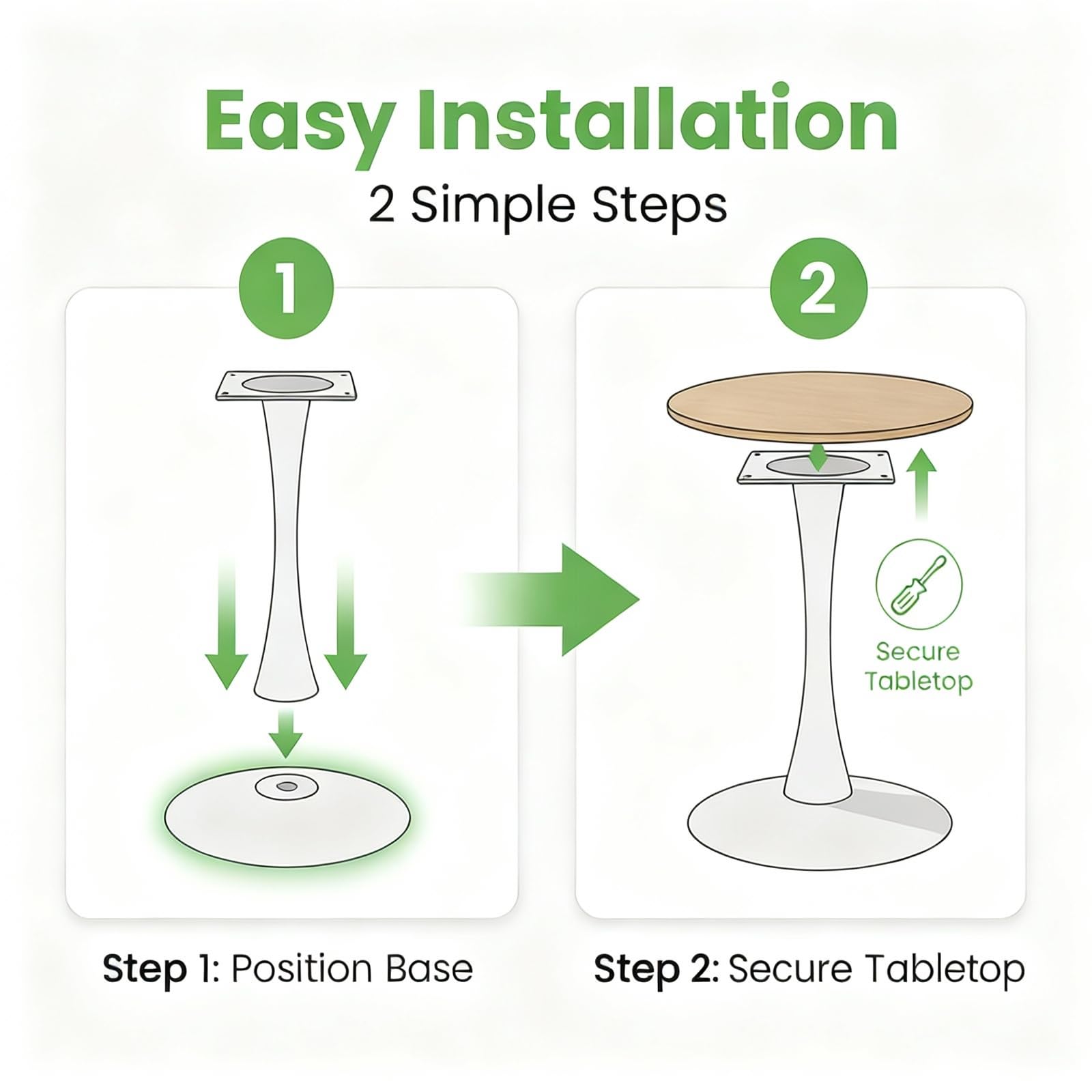 Easy Installation

2 Simple Steps

1

2

Secure Tabletop

Step 1: Position Base

Step 2: Secure Tabletop